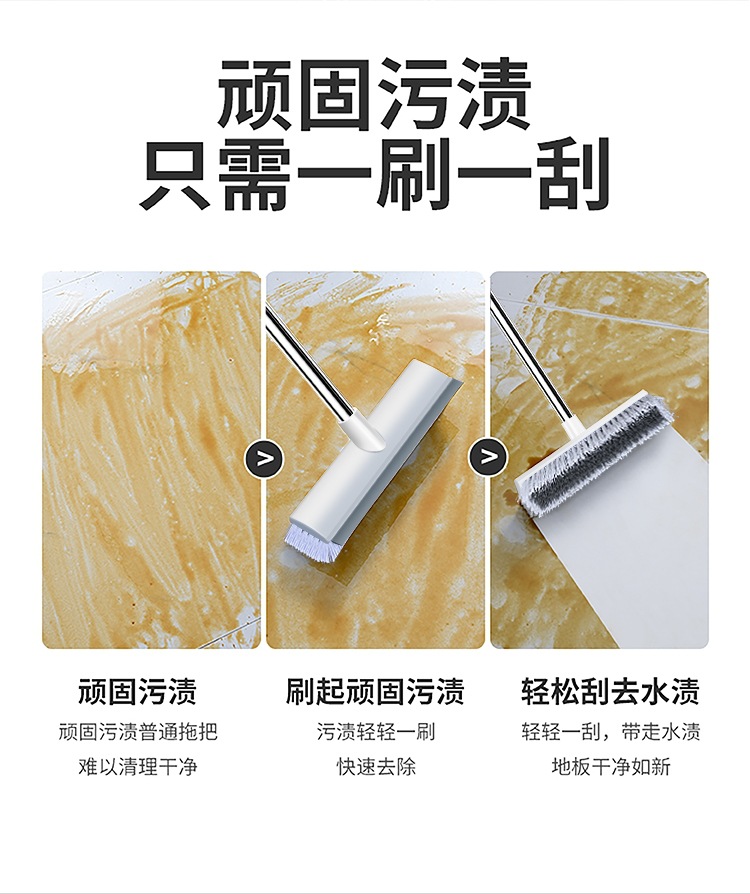 顽固污渍
只需一刷一刮

>

>

顽固污渍
顽固污渍普通拖把
难以清理干净

刷起顽固污渍
污渍轻轻一刷
快速去除

轻松刮去水渍
轻轻一刮，带走水渍
地板干净如新