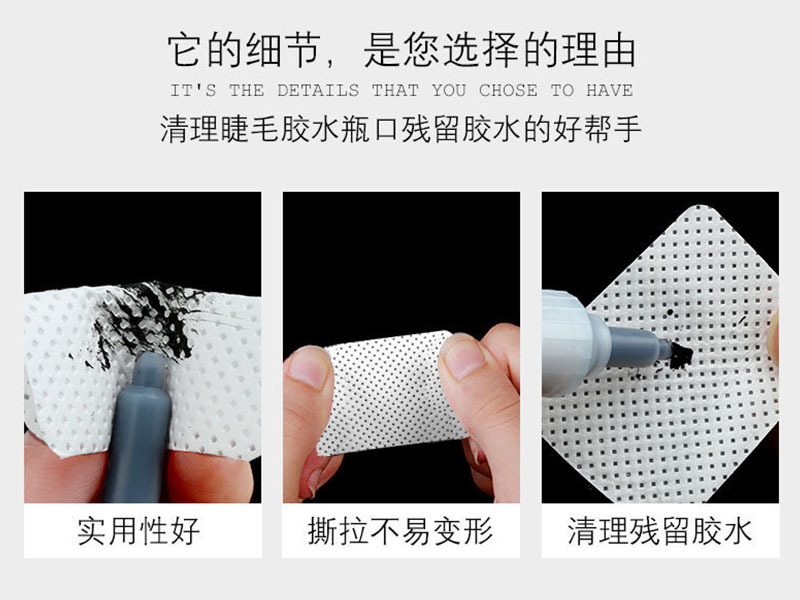 它的细节，是您选择的理由

IT'S THE DETAILS THAT YOU CHOSE TO HAVE

清理睫毛胶水瓶口残留胶水的好帮手

实用性好

撕拉不易变形

清理残留胶水