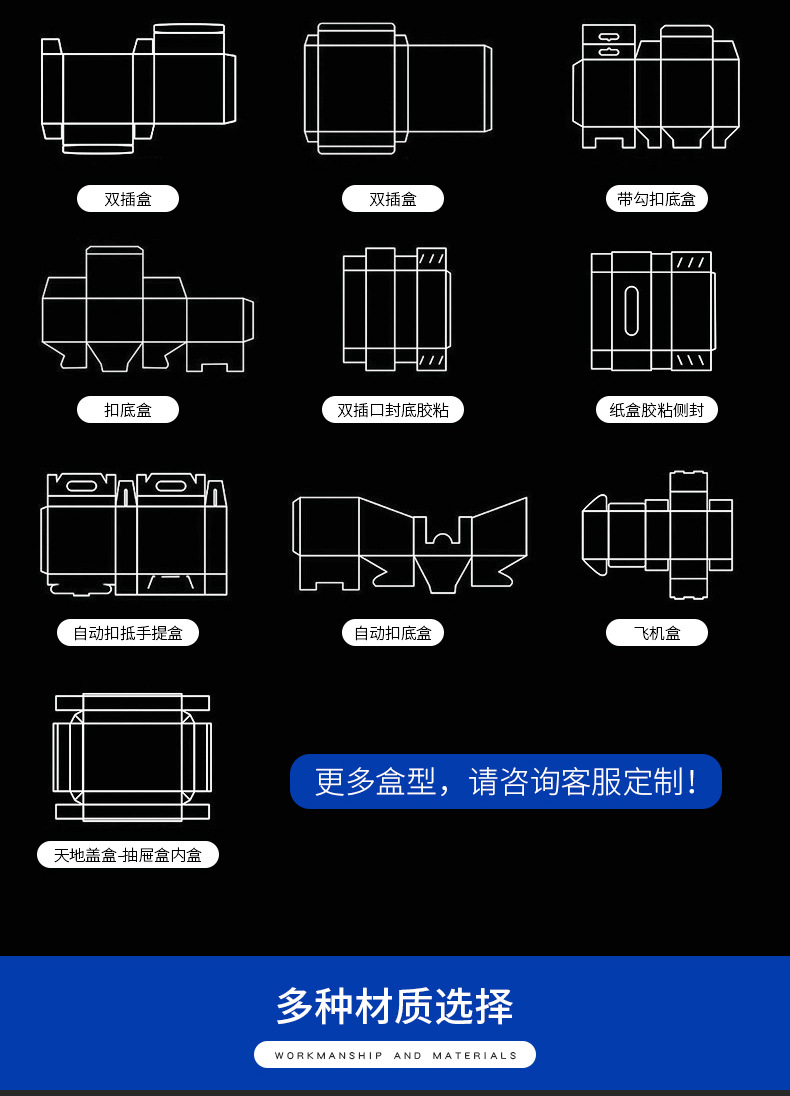 双插盒

双插盒

带勾扣底盒

扣底盒

双插口封底胶粘

纸盒胶粘侧封

自动扣抵手提盒

自动扣底盒

飞机盒

天地盖盒-抽屉盒内盒

更多盒型，请咨询客服定制！

多种材质选择

WORKMANSHIP AND MATERIALS