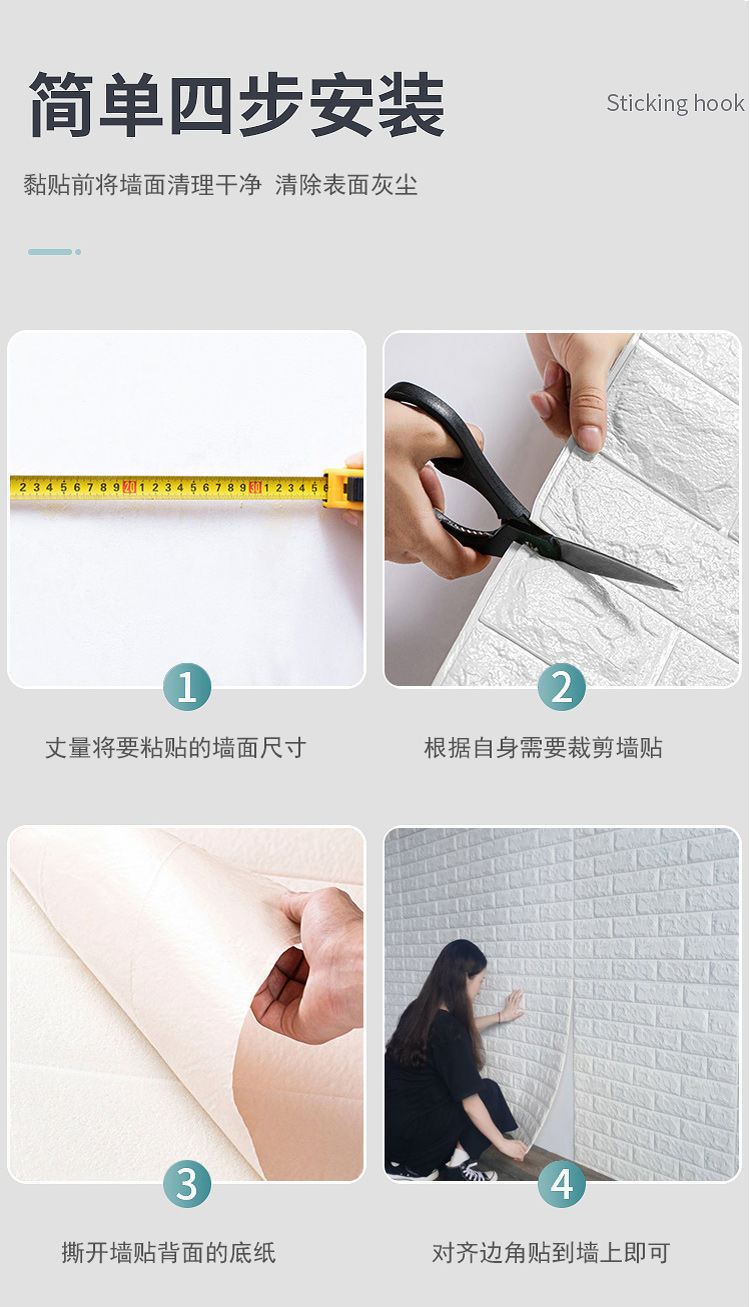 简单四步安装

Sticking hook

黏贴前将墙面清理干净 清除表面灰尘

2 3 4 5 6 7 8 9 20 1 2 3 4 5 6 7 8 9 30 1 2 3 4 5 6

1

丈量将要粘贴的墙面尺寸

2

根据自身需要裁剪墙贴

3

撕开墙贴背面的底纸

4

对齐边角贴到墙上即可