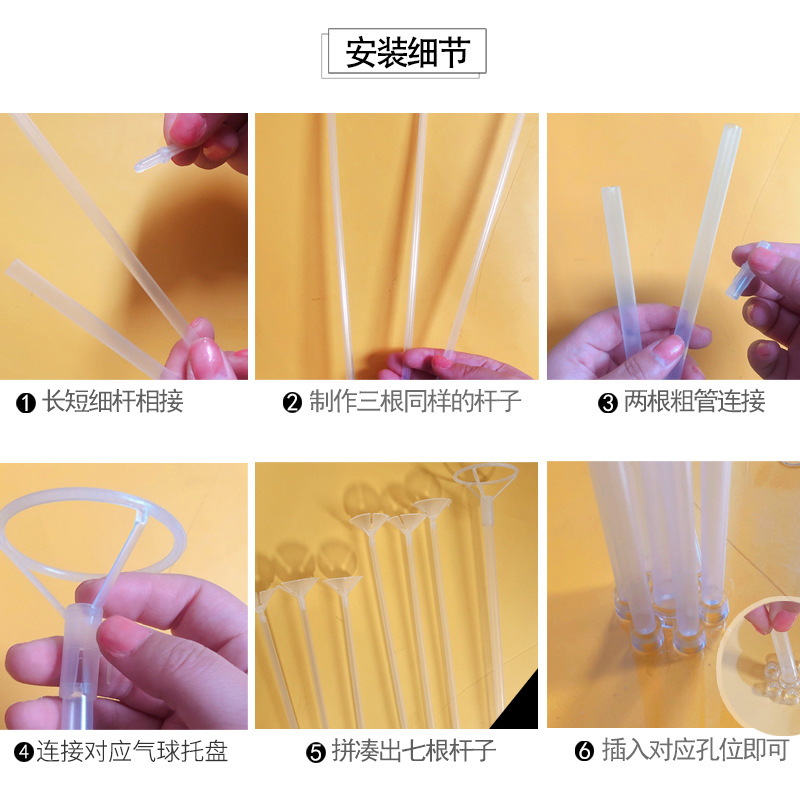 安装细节

❶ 长短细杆相接

❷ 制作三根同样的杆子

❸ 两根粗管连接

❹ 连接对应气球托盘

❺ 拼凑出七根杆子

❻ 插入对应孔位即可