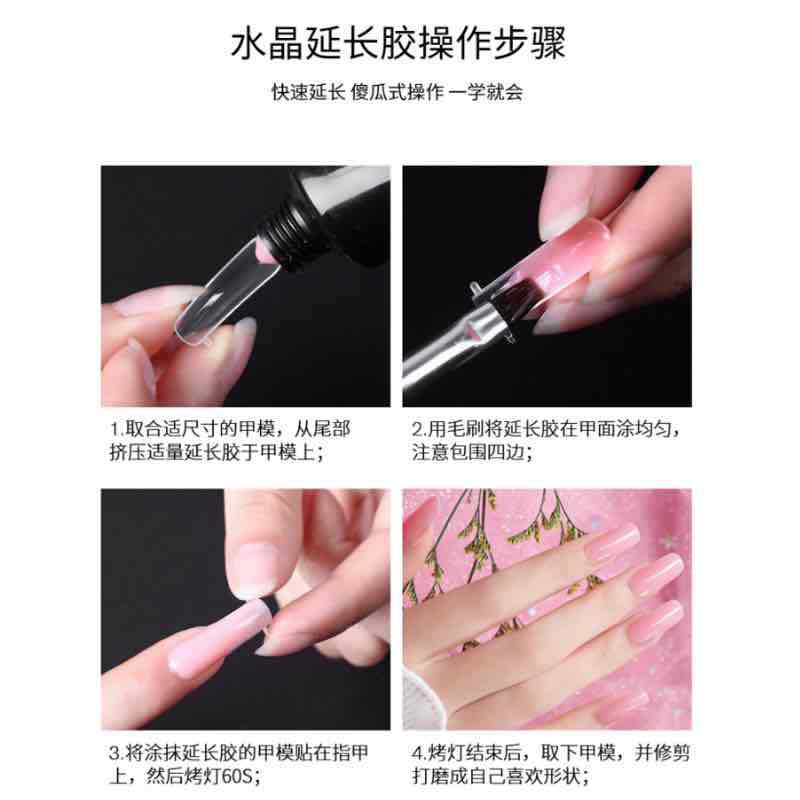 水晶延长胶操作步骤

快速延长 傻瓜式操作 一学就会

1.取合适尺寸的甲模，从尾部挤压适量延长胶于甲模上；

2.用毛刷将延长胶在甲面涂均匀，注意包围四边；

3.将涂抹延长胶的甲模贴在指甲上，然后烤灯60S；

4.烤灯结束后，取下甲模，并修剪打磨成自己喜欢形状；