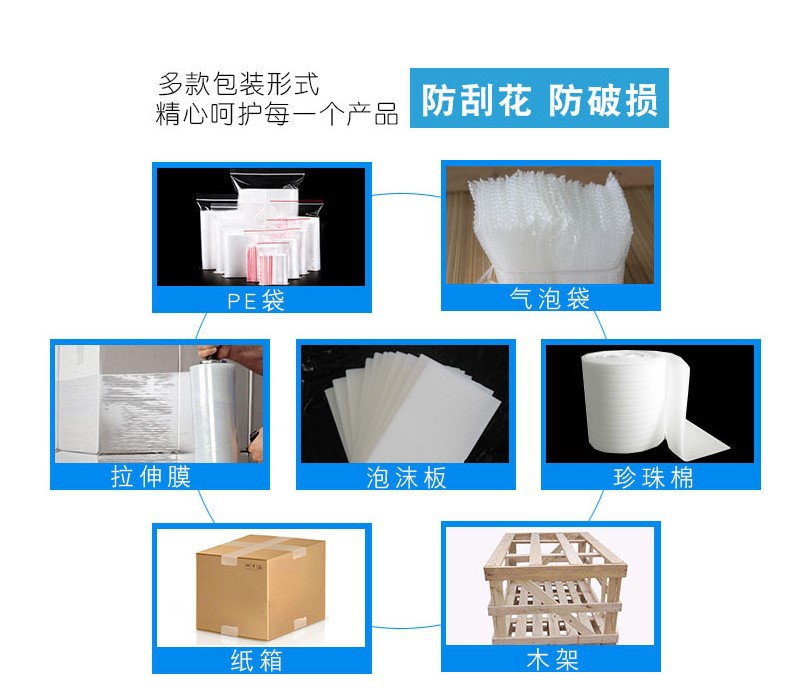 多款包装形式
精心呵护每一个产品

防刮花 防破损

PE袋

气泡袋

拉伸膜

泡沫板

珍珠棉

纸箱

木架