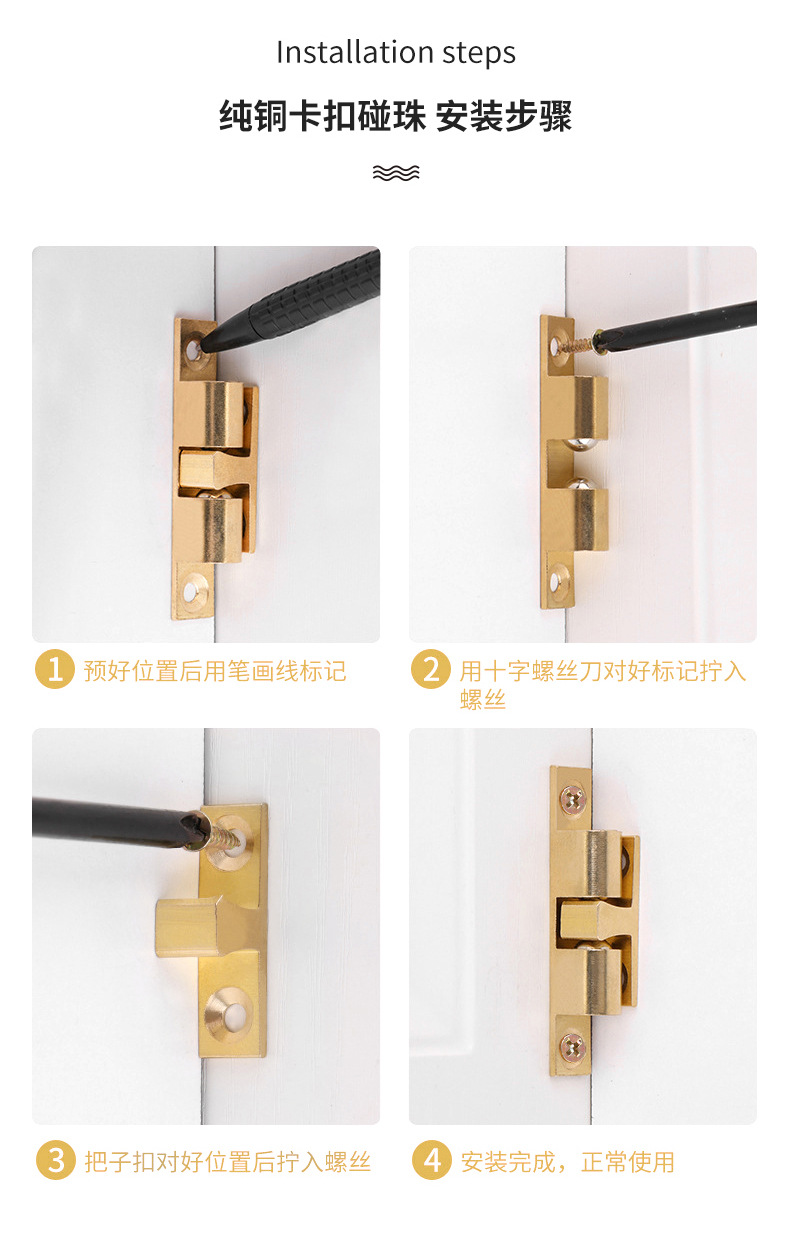 Installation steps

纯铜卡扣碰珠 安装步骤

1 预好位置后用笔画线标记

2 用十字螺丝刀对好标记拧入螺丝

3 把子扣对好位置后拧入螺丝

4 安装完成，正常使用