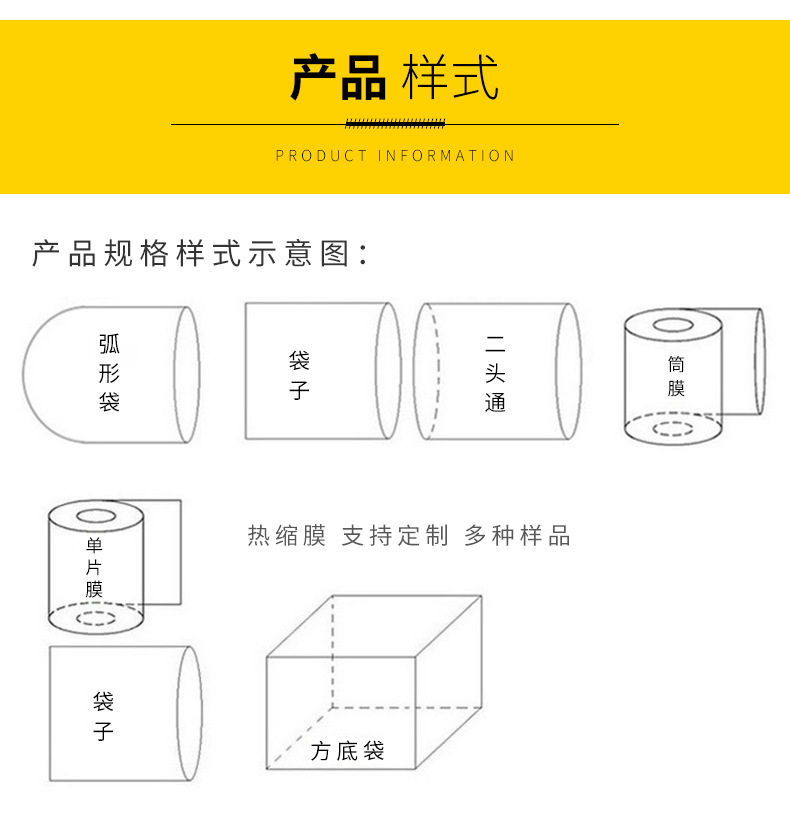 产品 样式

PRODUCT INFORMATION

产品规格样式示意图：

弧形袋

袋子

二头通

筒膜

单片膜

热缩膜 支持定制 多种样品

袋子

方底袋