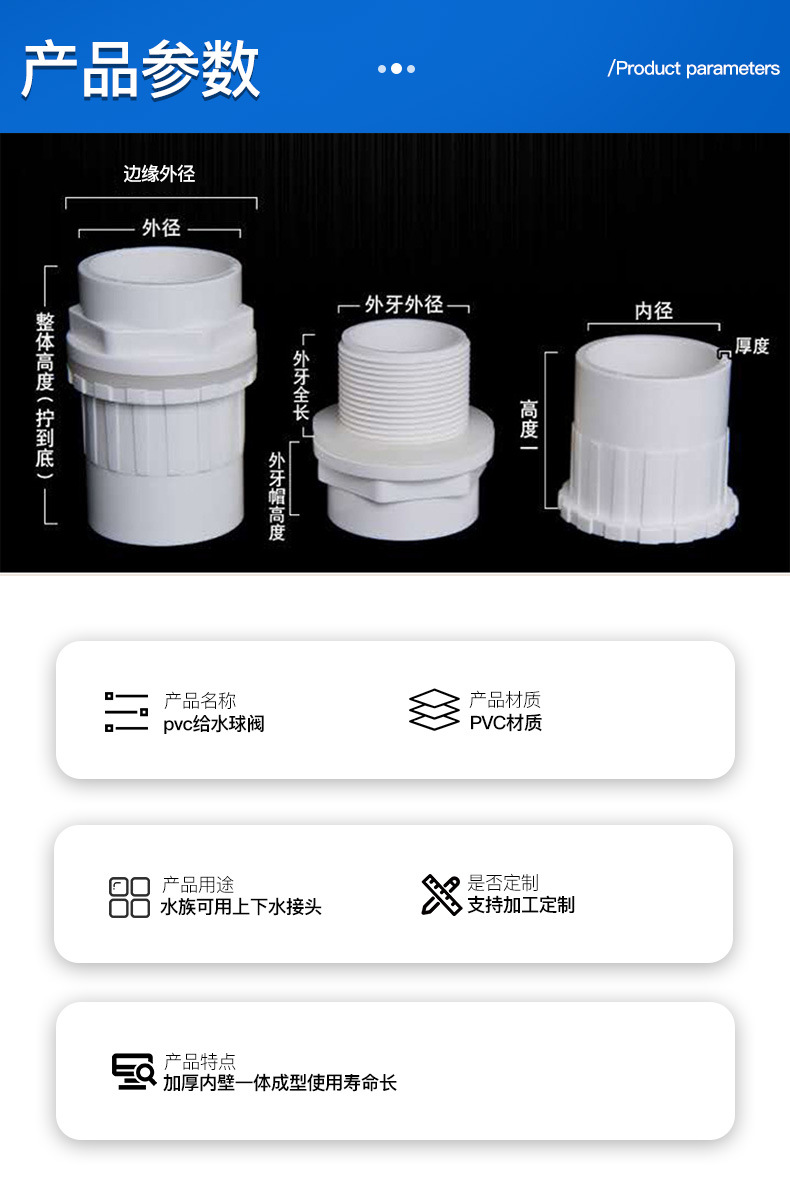 产品参数

/Product parameters

边缘外径

外径

整体高度（拧到底）

外牙外径

外牙全长

外牙帽高度

内径

厚度

高度

产品名称
pvc给水球阀

产品材质
PVC材质

产品用途
水族可用上下水接头

是否定制
支持加工定制

产品特点
加厚内壁一体成型使用寿命长