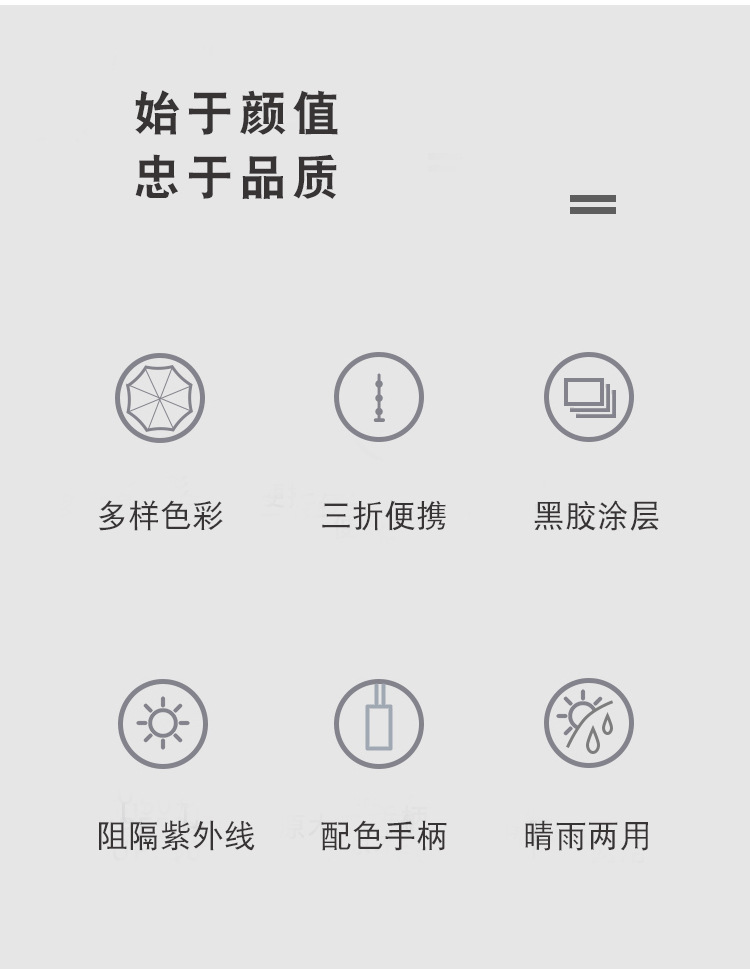 始于颜值
忠于品质

多样色彩 三折便携 黑胶涂层

阻隔紫外线 配色手柄 晴雨两用