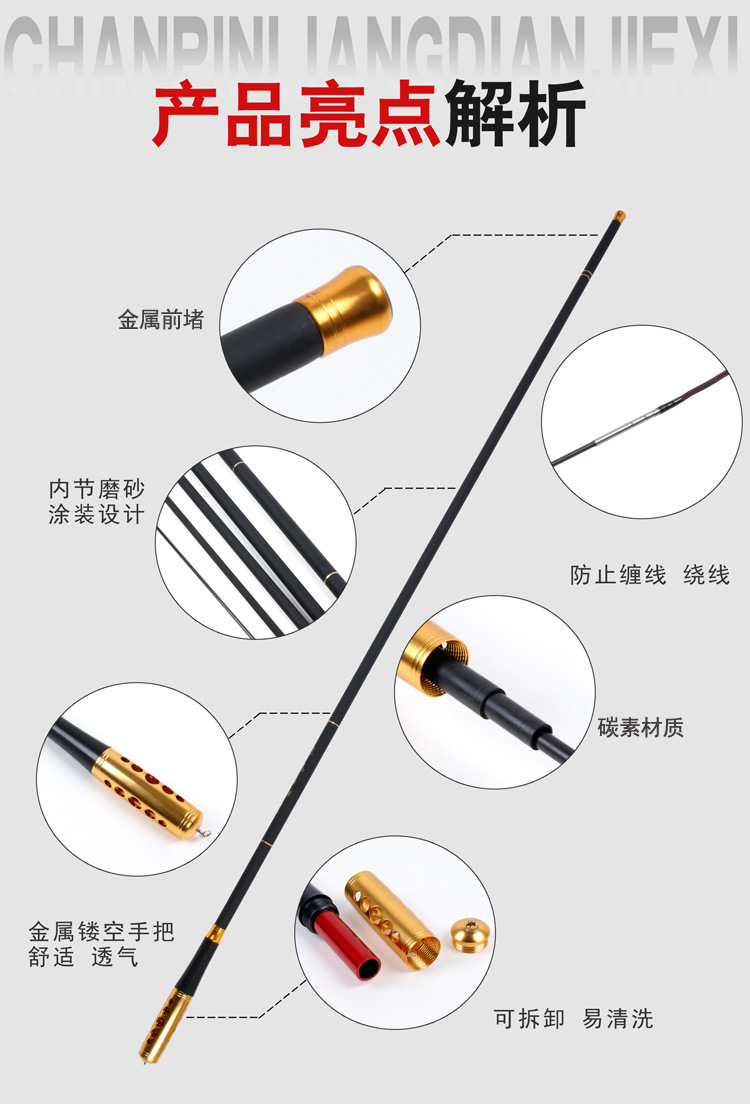 CHANPINLIANGDIANJIEXI

产品亮点解析

金属前堵

内节磨砂
涂装设计

防止缠线 绕线

碳素材质

金属镂空手把
舒适 透气

可拆卸 易清洗