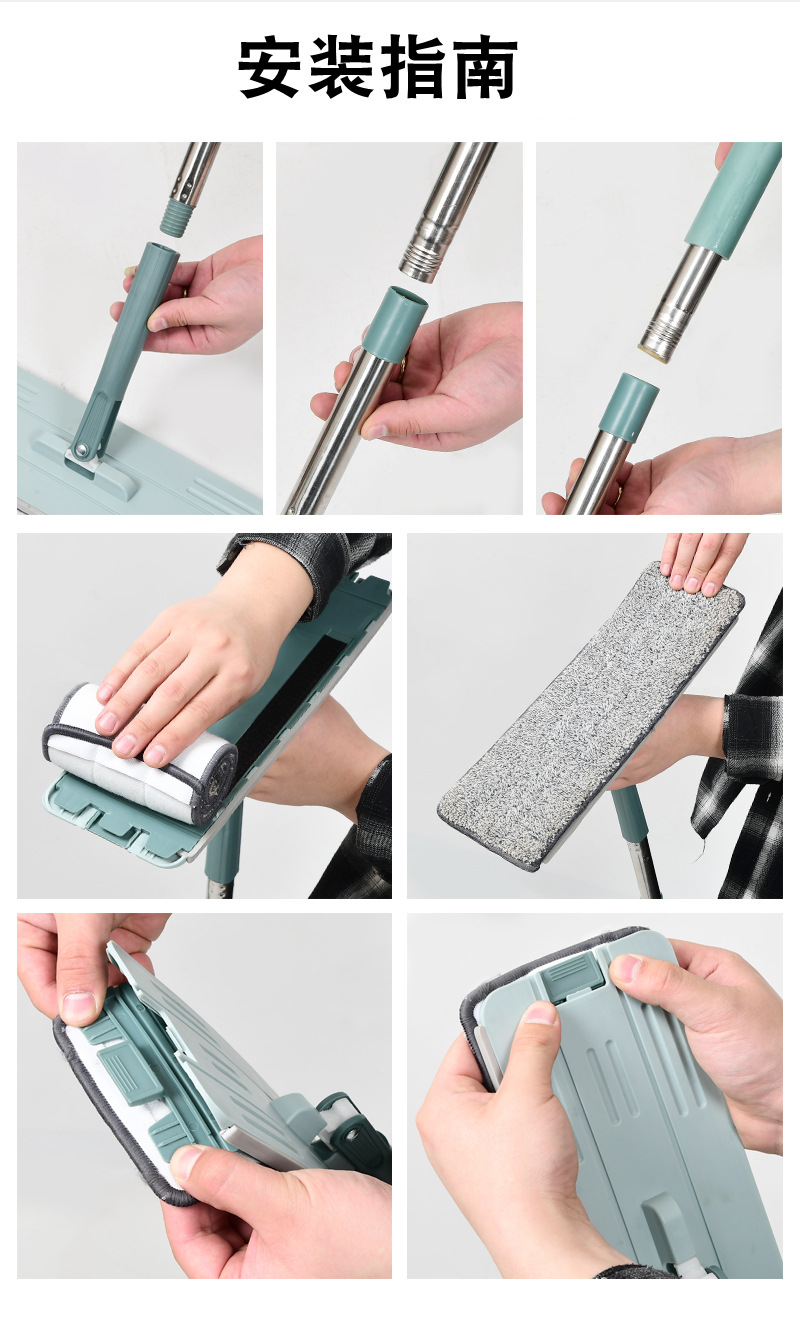 安装指南