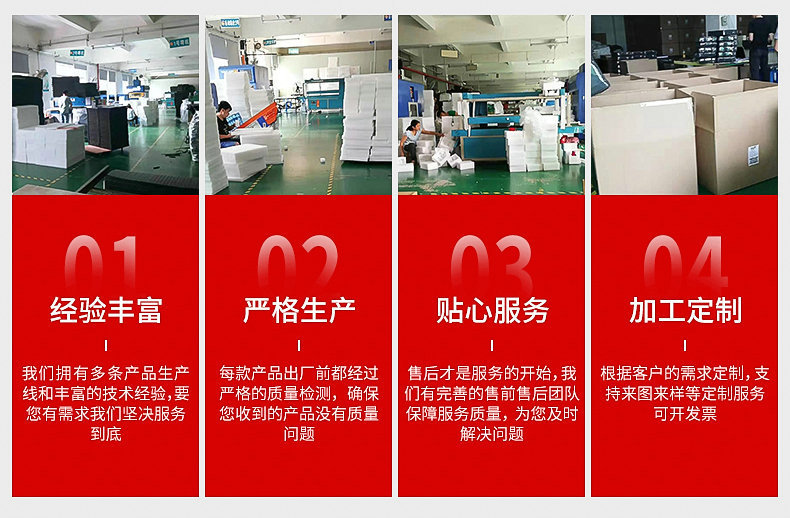 01
经验丰富

我们拥有多条产品生产线和丰富的技术经验，要您有需求我们坚决服务到底

02
严格生产

每款产品出厂前都经过严格的质量检测，确保您收到的产品没有质量问题

03
贴心服务

售后才是服务的开始，我们有完善的售前售后团队保障服务质量，为您及时解决问题

04
加工定制

根据客户的需求定制，支持来图来样等定制服务可开发票