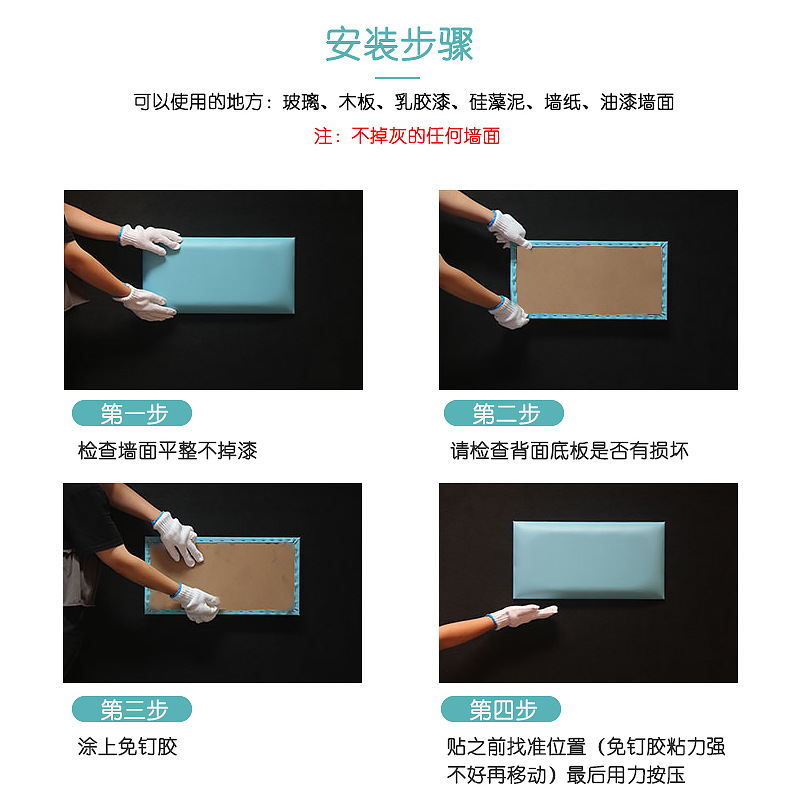 安装步骤

可以使用的地方：玻璃、木板、乳胶漆、硅藻泥、墙纸、油漆墙面

注：不掉灰的任何墙面

第一步

检查墙面平整不掉漆

第二步

请检查背面底板是否有损坏

第三步

涂上免钉胶

第四步

贴之前找准位置（免钉胶粘力强不好再移动）最后用力按压