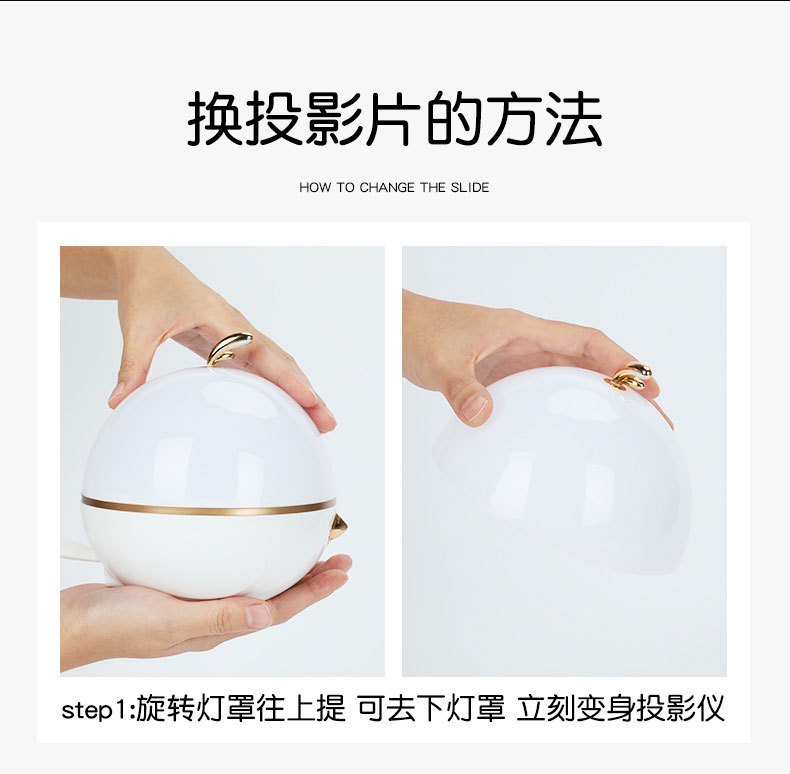 换投影片的方法

HOW TO CHANGE THE SLIDE

step1:旋转灯罩往上提 可去下灯罩 立刻变身投影仪