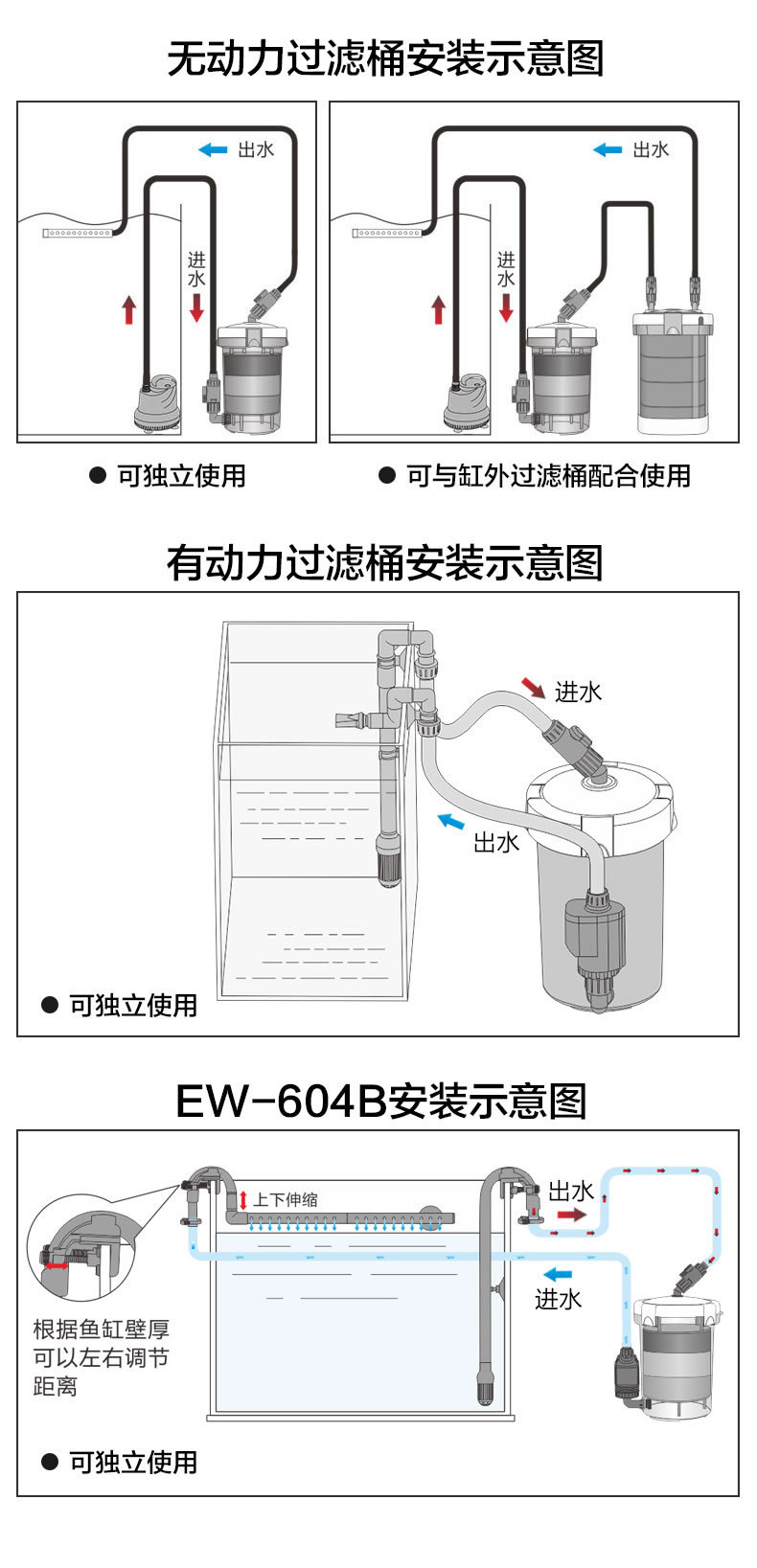 无动力过滤桶安装示意图

出水

进水

● 可独立使用

出水

进水

● 可与缸外过滤桶配合使用

有动力过滤桶安装示意图

进水

出水

● 可独立使用

EW-604B安装示意图

上下伸缩

出水

进水

根据鱼缸壁厚可以左右调节距离

● 可独立使用