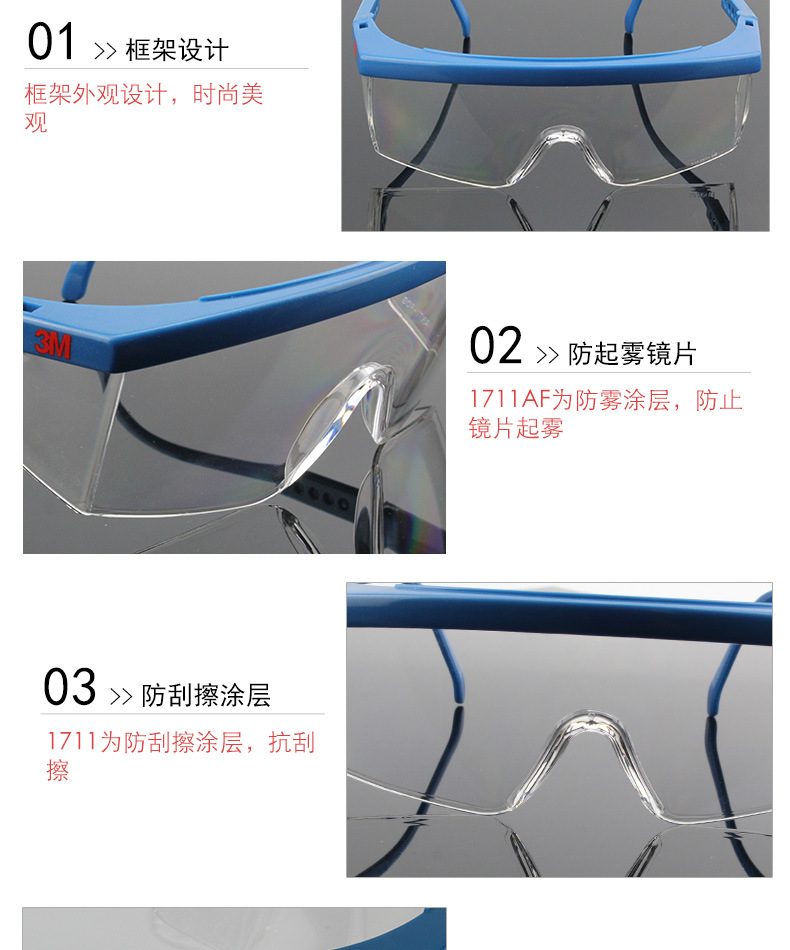 01 >> 框架设计

框架外观设计，时尚美观

3M

02 >> 防起雾镜片

1711AF为防雾涂层，防止镜片起雾

03 >> 防刮擦涂层

1711为防刮擦涂层，抗刮擦