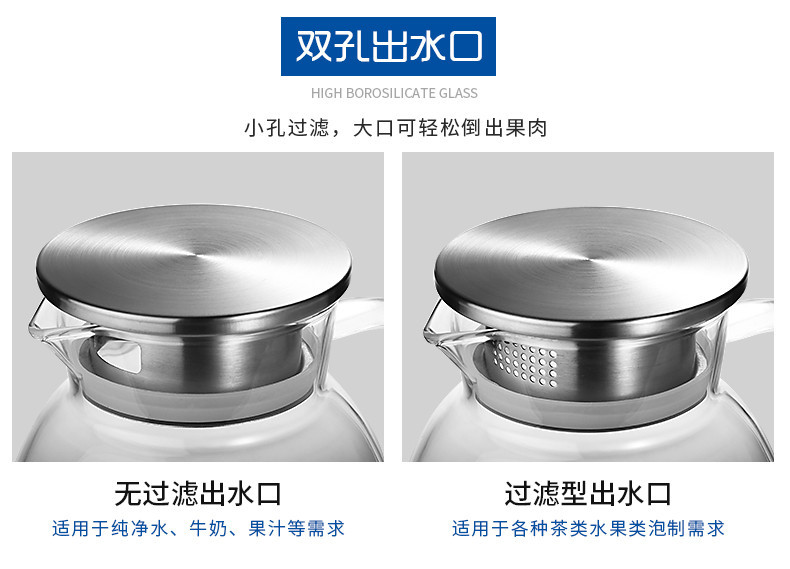 双孔出水口

HIGH BOROSILICATE GLASS

小孔过滤，大口可轻松倒出果肉

无过滤出水口

适用于纯净水、牛奶、果汁等需求

过滤型出水口

适用于各种茶类水果类泡制需求