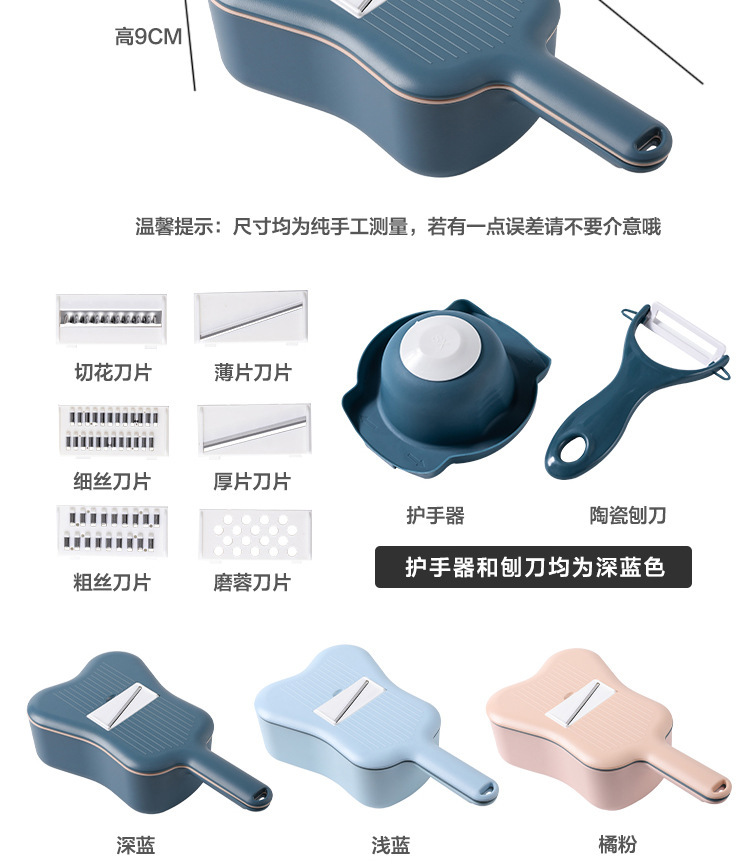 高9CM

温馨提示：尺寸均为纯手工测量，若有一点误差请不要介意哦

切花刀片

薄片刀片

细丝刀片

厚片刀片

粗丝刀片

磨蓉刀片

护手器

陶瓷刨刀

护手器和刨刀均为深蓝色

深蓝

浅蓝

橘粉