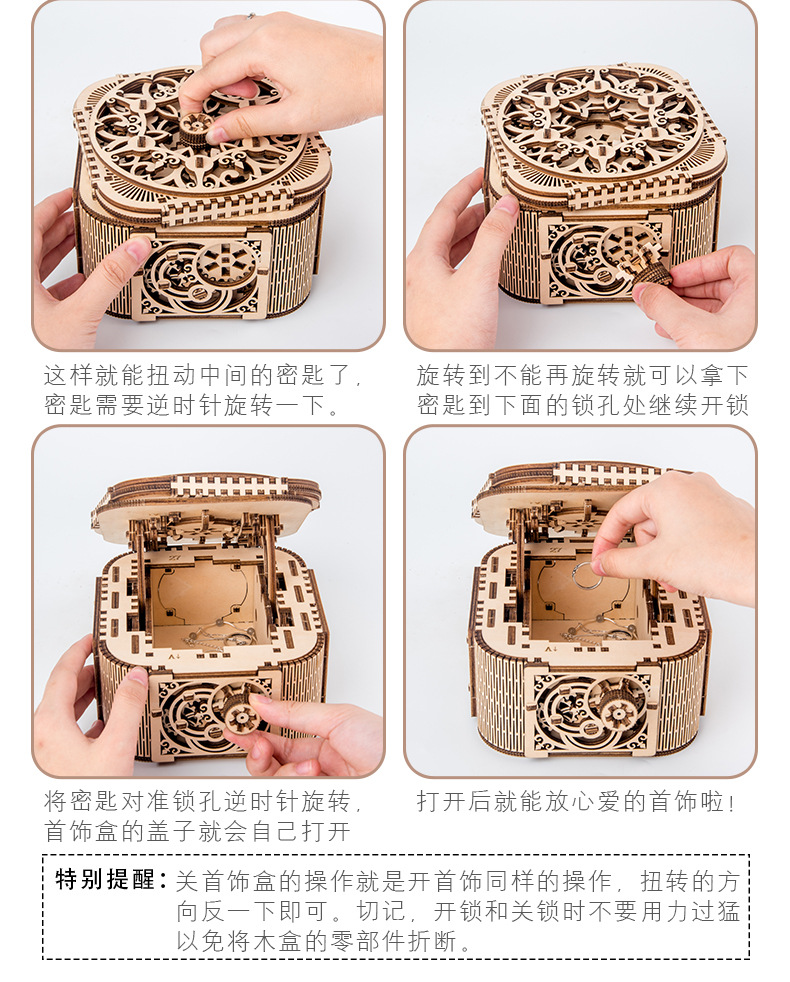 这样就能扭动中间的密匙了，密匙需要逆时针旋转一下。

旋转到不能再旋转就可以拿下密匙到下面的锁孔处继续开锁

将密匙对准锁孔逆时针旋转，首饰盒的盖子就会自己打开

打开后就能放心爱的首饰啦！

特别提醒：关首饰盒的操作就是开首饰同样的操作，扭转的方向反一下即可。切记，开锁和关锁时不要用力过猛以免将木盒的零部件折断。