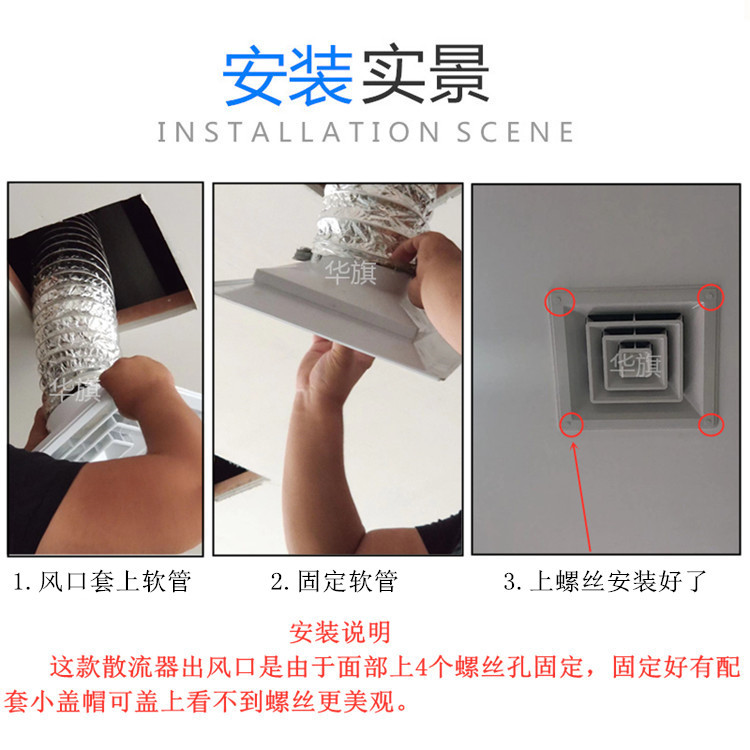 安装实景
INSTALLATION SCENE

华旗

华旗

华旗

1. 风口套上软管

2. 固定软管

3. 上螺丝安装好了

安装说明

这款散流器出风口是由于面部上4个螺丝孔固定，固定好有配套小盖帽可盖上看不到螺丝更美观。