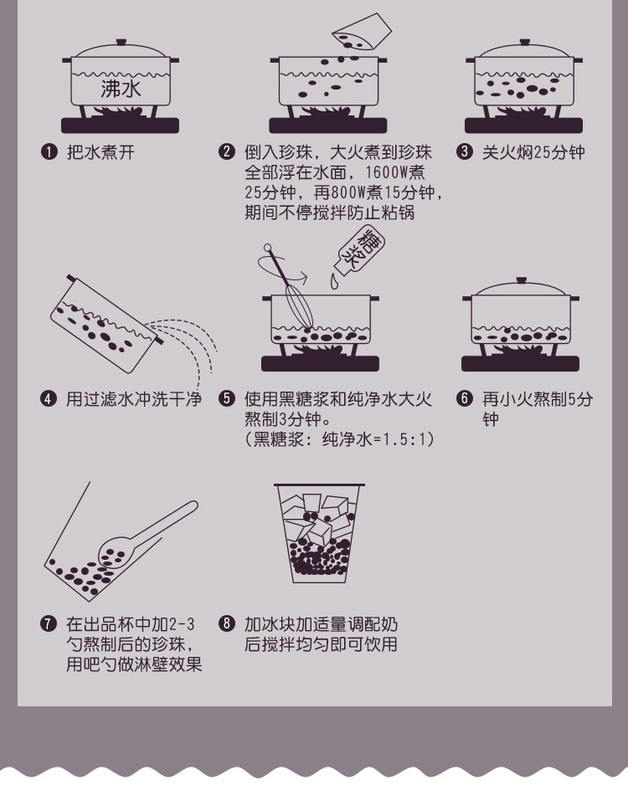 沸水

❶ 把水煮开

❷ 倒入珍珠，大火煮到珍珠全部浮在水面，1600W煮25分钟，再800W煮15分钟，期间不停搅拌防止粘锅

❸ 关火焖25分钟

糖浆

❹ 用过滤水冲洗干净

❺ 使用黑糖浆和纯净水大火熬制3分钟。
（黑糖浆：纯净水=1.5:1）

❻ 再小火熬制5分钟

❼ 在出品杯中加2-3勺熬制后的珍珠，用吧勺做淋壁效果

❽ 加冰块加适量调配奶后搅拌均匀即可饮用