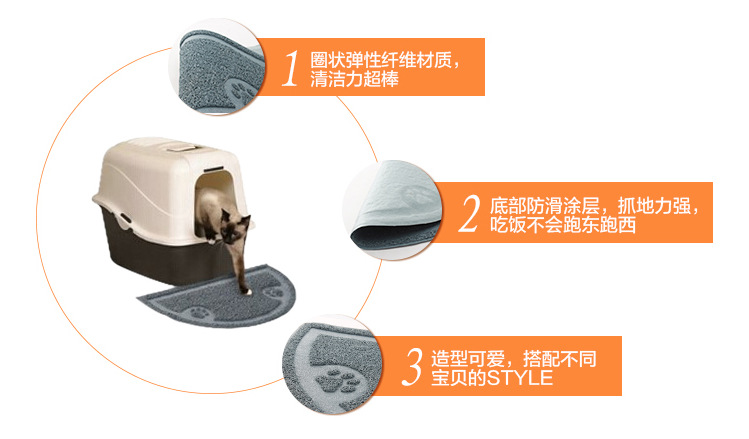 1 圈状弹性纤维材质，清洁力超棒

2 底部防滑涂层，抓地力强，吃饭不会跑东跑西

3 造型可爱，搭配不同宝贝的STYLE