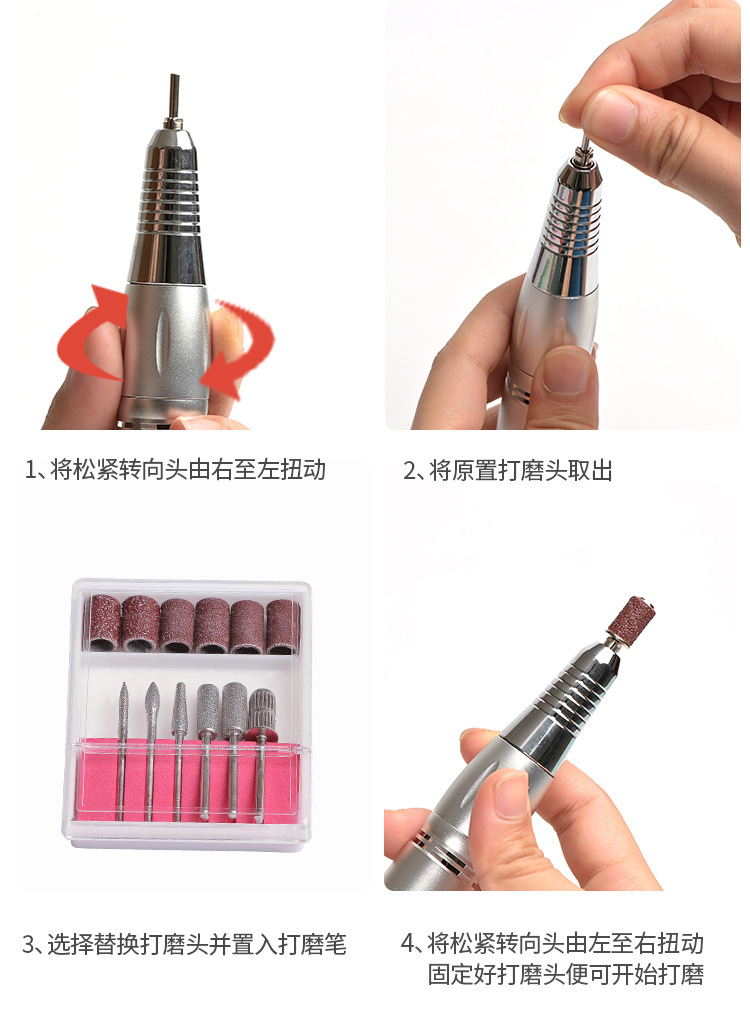 1、将松紧转向头由右至左扭动

2、将原置打磨头取出

3、选择替换打磨头并置入打磨笔

4、将松紧转向头由左至右扭动
固定好打磨头便可开始打磨