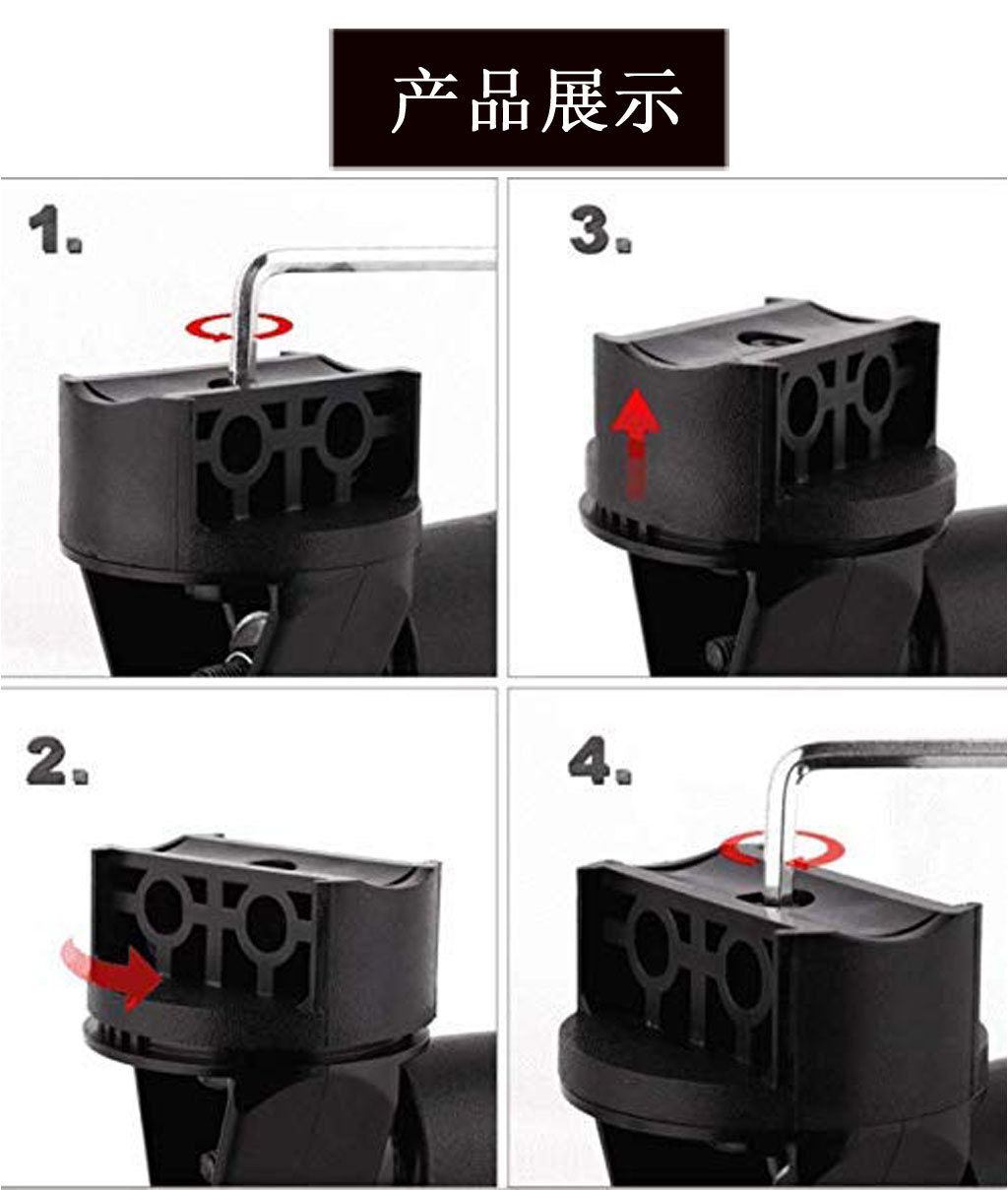 产品展示

1.

3.

2.

4.