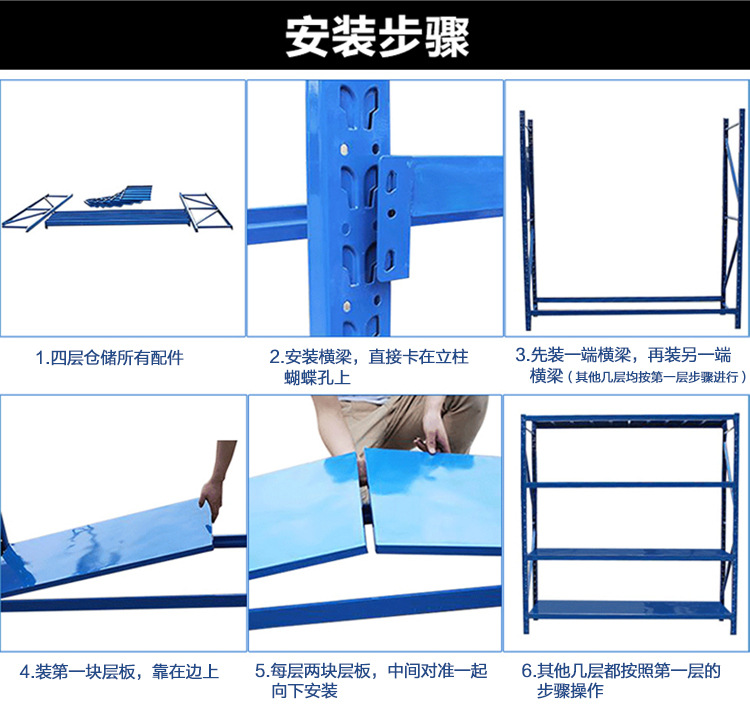 安装步骤

1.四层仓储所有配件

2.安装横梁，直接卡在立柱蝴蝶孔上

3.先装一端横梁，再装另一端横梁（其他几层均按第一层步骤进行）

4.装第一块层板，靠在边上

5.每层两块层板，中间对准一起向下安装

6.其他几层都按照第一层的步骤操作