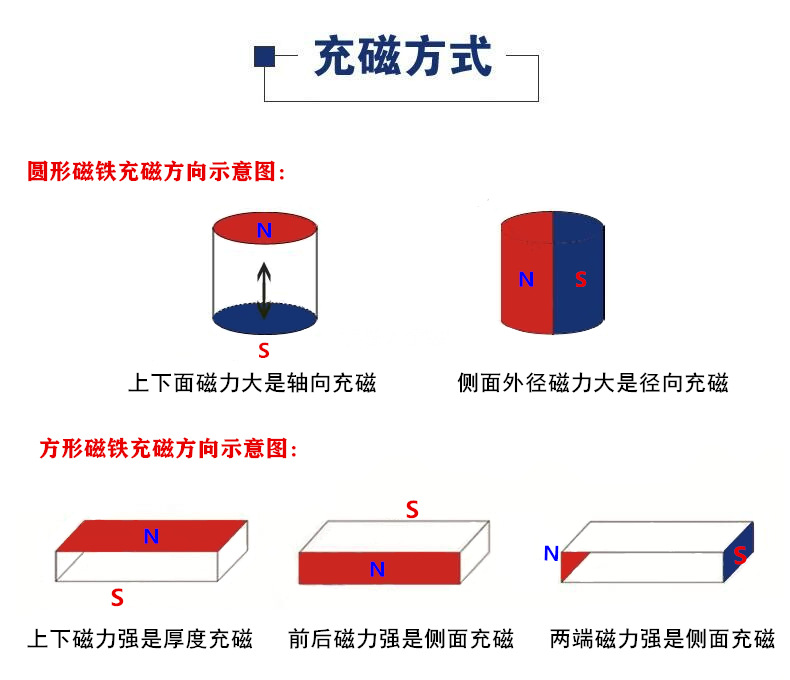 充磁方式

圆形磁铁充磁方向示意图:

N

S

上下面磁力大是轴向充磁

N S

侧面外径磁力大是径向充磁

方形磁铁充磁方向示意图:

N

S

上下磁力强是厚度充磁

S

N

前后磁力强是侧面充磁

N S

两端磁力强是侧面充磁