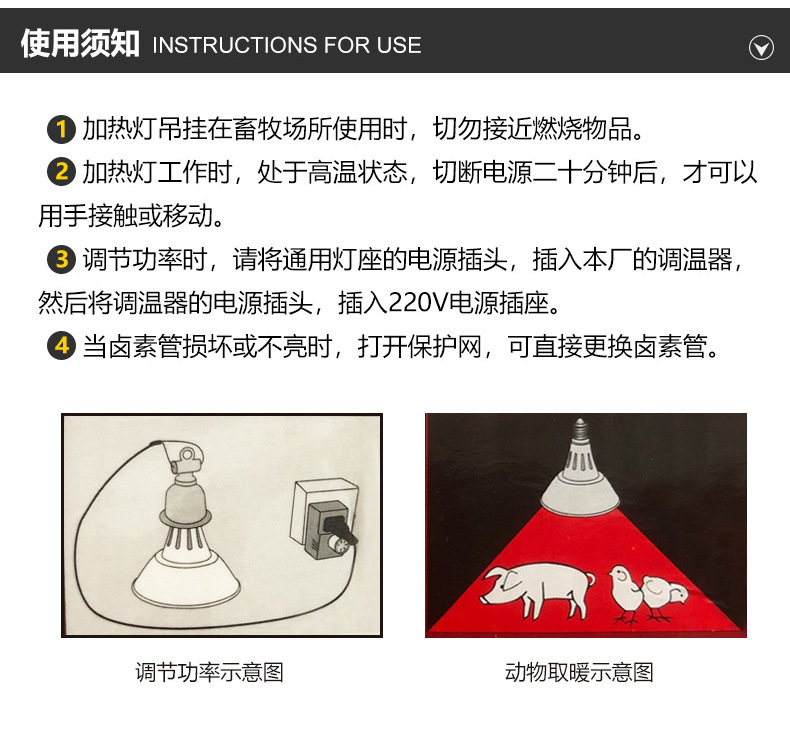 使用须知 INSTRUCTIONS FOR USE

1 加热灯吊挂在畜牧场所使用时，切勿接近燃烧物品。

2 加热灯工作时，处于高温状态，切断电源二十分钟后，才可以用手接触或移动。

3 调节功率时，请将通用灯座的电源插头，插入本厂的调温器，然后将调温器的电源插头，插入220V电源插座。

4 当卤素管损坏或不亮时，打开保护网，可直接更换卤素管。

调节功率示意图

动物取暖示意图