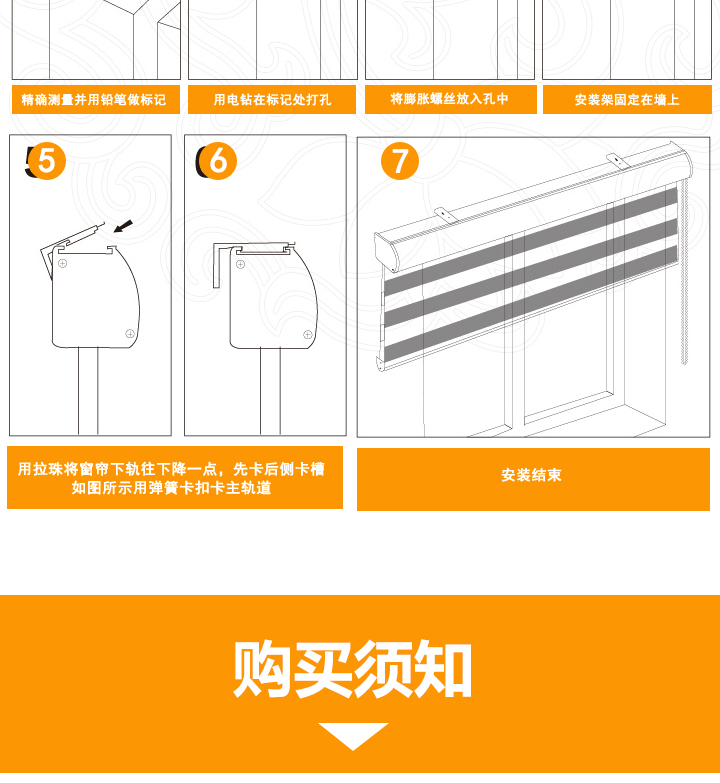 精确测量并用铅笔做标记

用电钻在标记处打孔

将膨胀螺丝放入孔中

安装架固定在墙上

5

6

7

用拉珠将窗帘下轨往下降一点，先卡后侧卡槽 如图所示用弹簧卡扣卡主轨道

安装结束

购买须知