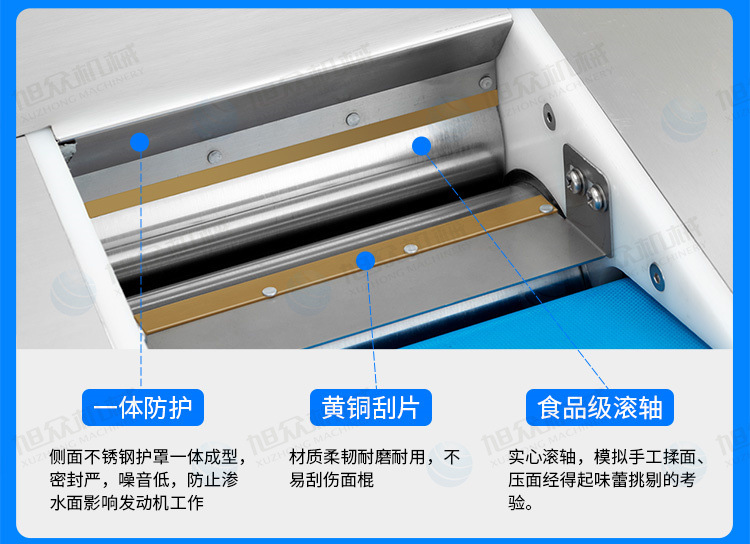 旭众机械
XUZHONG MACHINERY

一体防护

侧面不锈钢护罩一体成型，密封严，噪音低，防止渗水面影响发动机工作

黄铜刮片

材质柔韧耐磨耐用，不易刮伤面棍

食品级滚轴

实心滚轴，模拟手工揉面、压面经得起味蕾挑剔的考验。