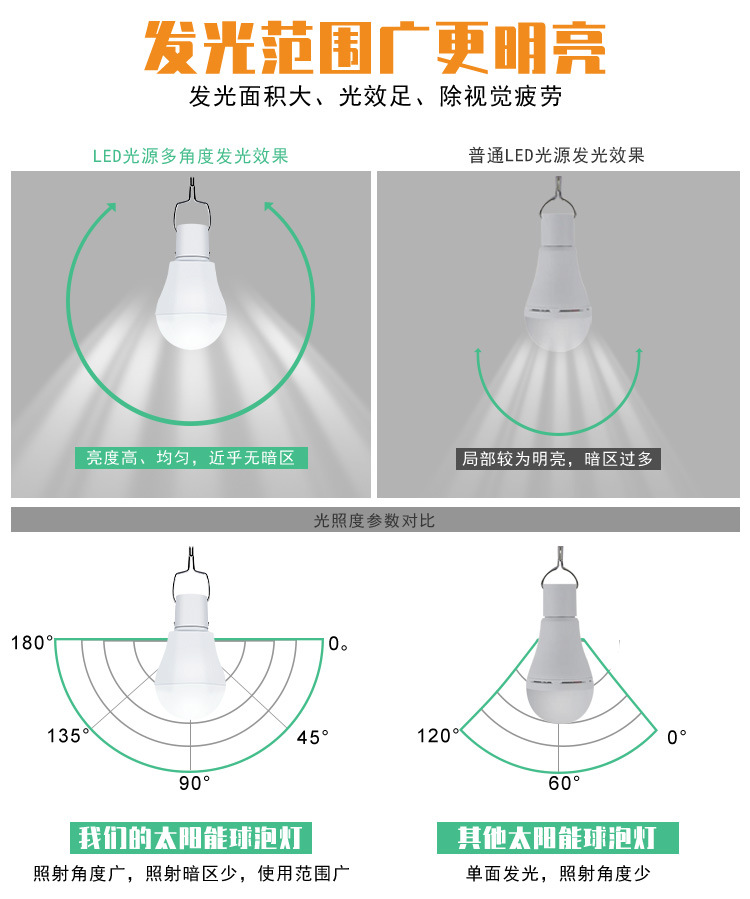 发光范围广更明亮
发光面积大、光效足、除视觉疲劳

LED光源多角度发光效果

亮度高、均匀，近乎无暗区

普通LED光源发光效果

局部较为明亮，暗区过多

光照度参数对比

180°
0。
135°
45°
90°

我们的太阳能球泡灯
照射角度广，照射暗区少，使用范围广

120°
0°
60°

其他太阳能球泡灯
单面发光，照射角度少