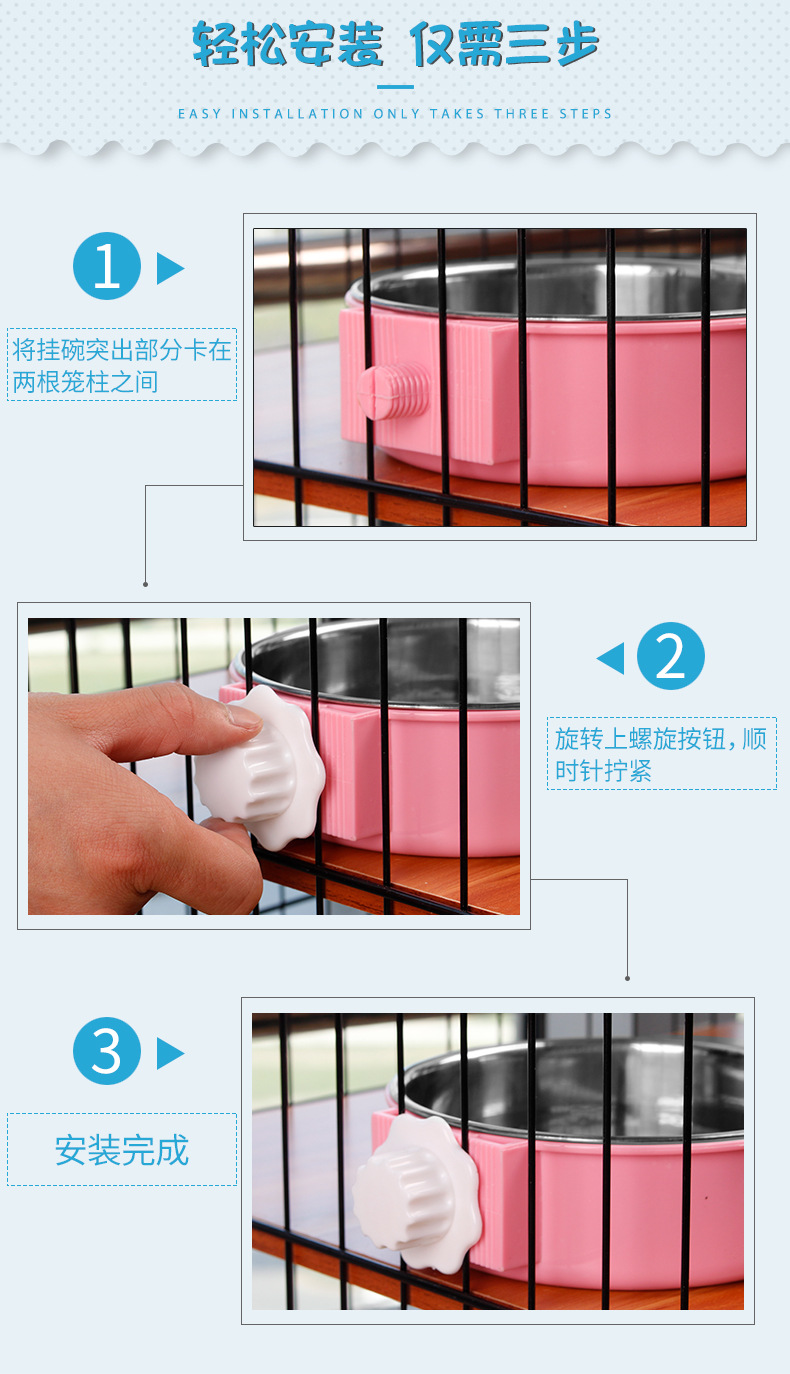 轻松安装 仅需三步

EASY INSTALLATION ONLY TAKES THREE STEPS

1

将挂碗突出部分卡在两根笼柱之间

2

旋转上螺旋按钮，顺时针拧紧

3

安装完成