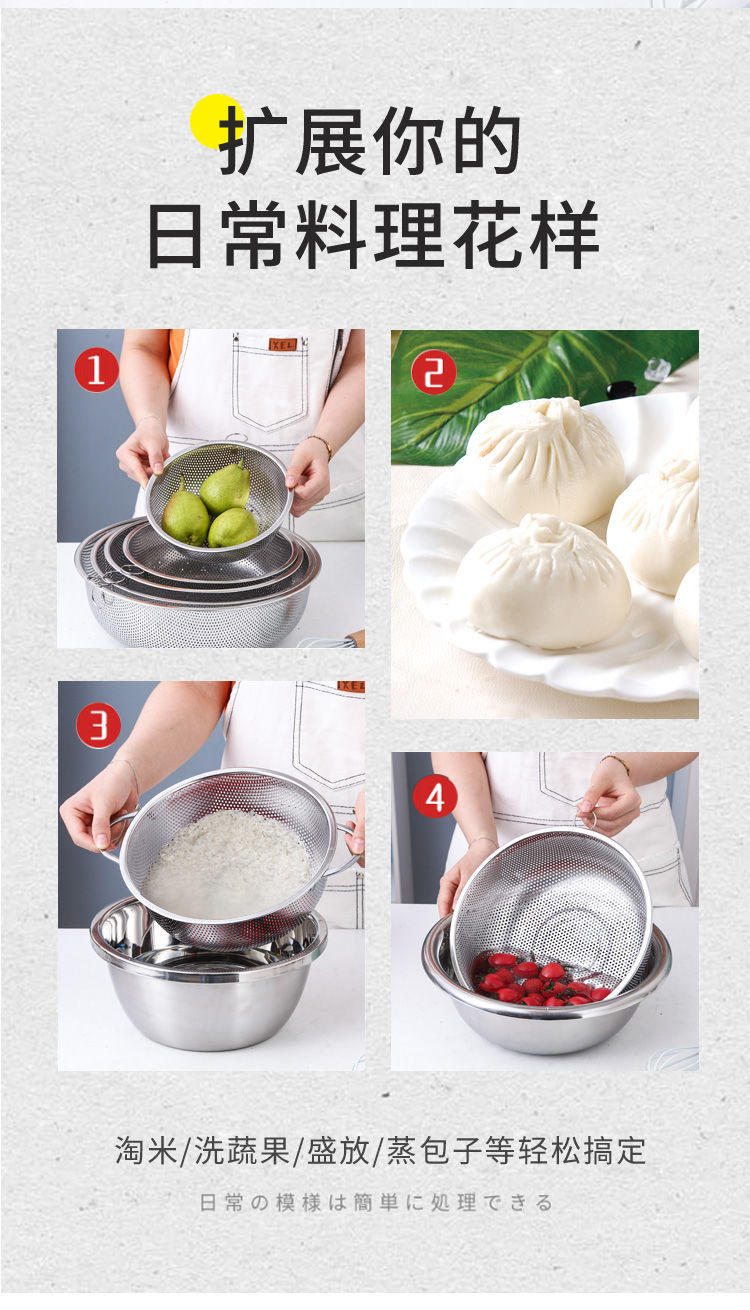 扩展你的
日常料理花样

1

2

3

4

淘米/洗蔬果/盛放/蒸包子等轻松搞定

日常の模様は簡単に処理できる