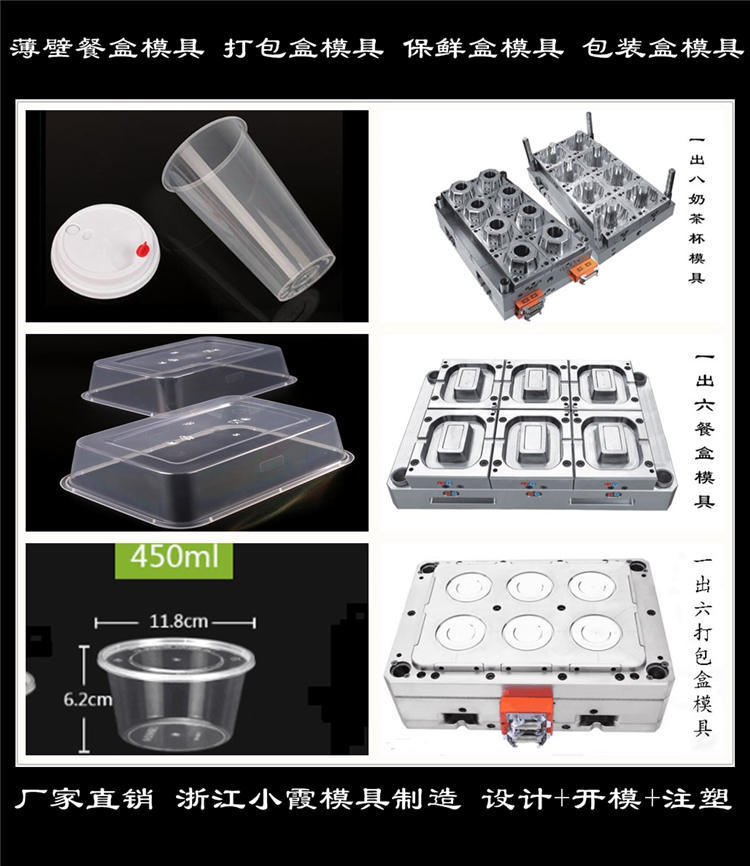 薄壁餐盒模具 打包盒模具 保鲜盒模具 包装盒模具

一出八奶茶杯模具

一出六餐盒模具

450ml

11.8cm

6.2cm

一出六打包盒模具

厂家直销 浙江小霞模具制造 设计+开模+注塑