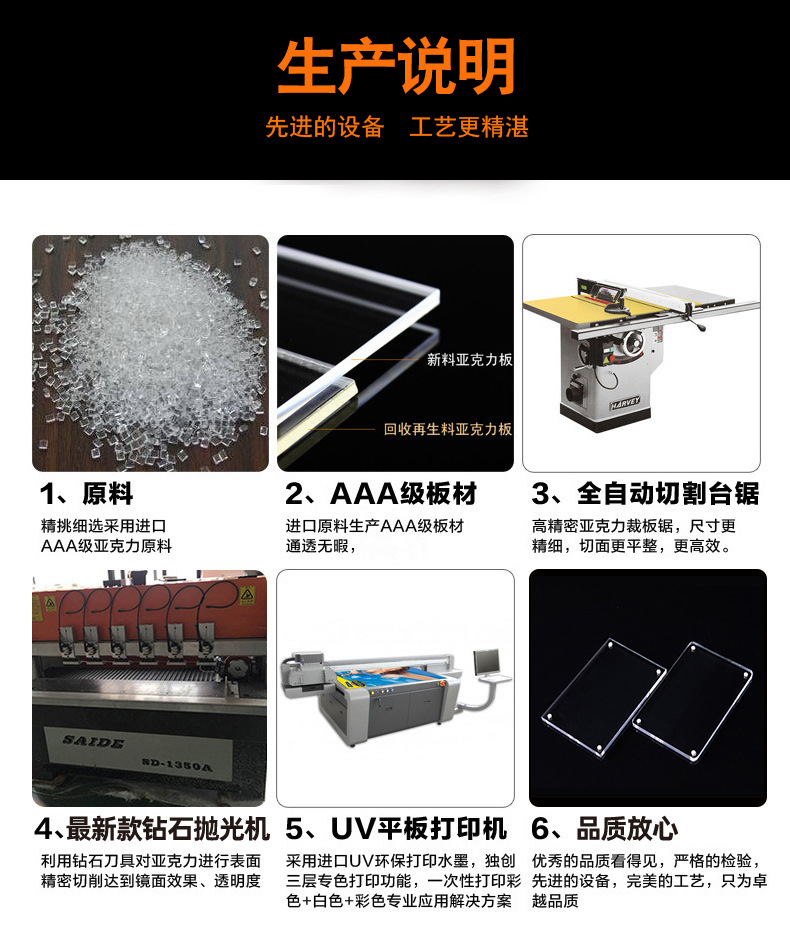 生产说明

先进的设备　工艺更精湛

新料亚克力板

回收再生料亚克力板

HARVEY

1、原料

精挑细选采用进口AAA级亚克力原料

2、AAA级板材

进口原料生产AAA级板材通透无暇，

3、全自动切割台锯

高精密亚克力裁板锯，尺寸更精细，切面更平整，更高效。

SAIDE

SD-1350A

4、最新款钻石抛光机

利用钻石刀具对亚克力进行表面精密切削达到镜面效果、透明度

5、UV平板打印机

采用进口UV环保打印水墨，独创三层专色打印功能，一次性打印彩色+白色+彩色专业应用解决方案

6、品质放心

优秀的品质看得见，严格的检验，先进的设备，完美的工艺，只为卓越品质