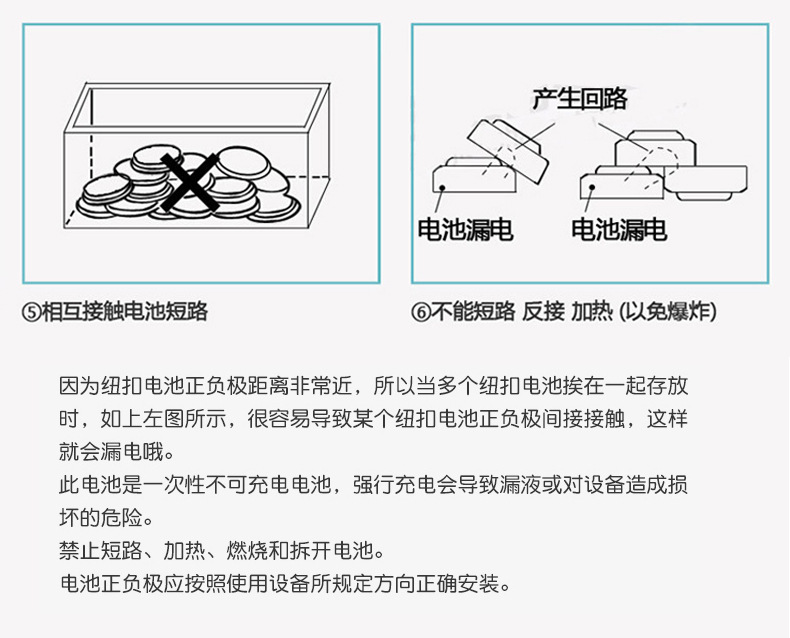 产生回路

电池漏电

电池漏电

⑤相互接触电池短路

⑥不能短路 反接 加热 (以免爆炸)

因为纽扣电池正负极距离非常近，所以当多个纽扣电池挨在一起存放时，如上左图所示，很容易导致某个纽扣电池正负极间接接触，这样就会漏电哦。
此电池是一次性不可充电电池，强行充电会导致漏液或对设备造成损坏的危险。
禁止短路、加热、燃烧和拆开电池。
电池正负极应按照使用设备所规定方向正确安装。