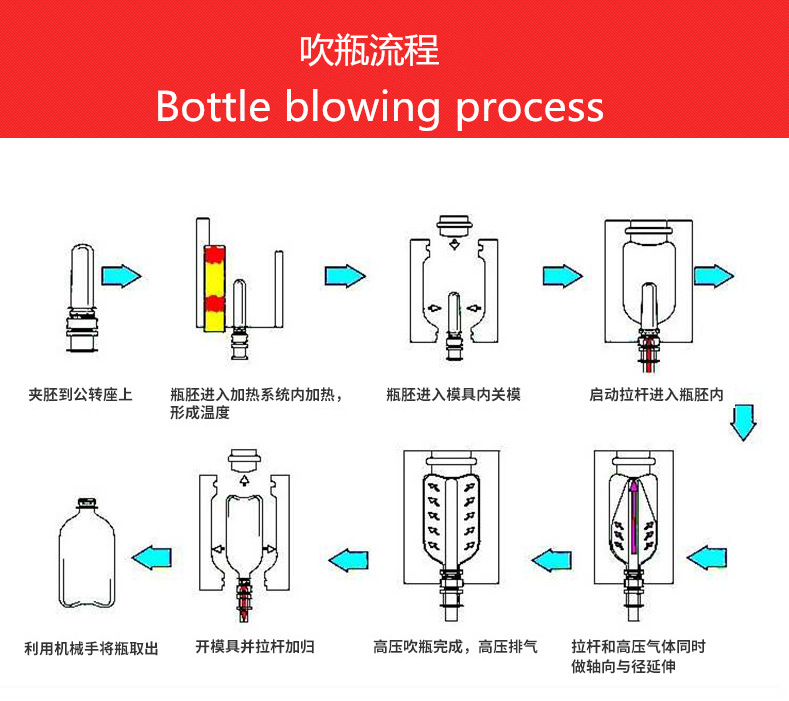 吹瓶流程

Bottle blowing process

夹胚到公转座上

瓶胚进入加热系统内加热，形成温度

瓶胚进入模具内关模

启动拉杆进入瓶胚内

拉杆和高压气体同时做轴向与径延伸

高压吹瓶完成，高压排气

开模具并拉杆加归

利用机械手将瓶取出