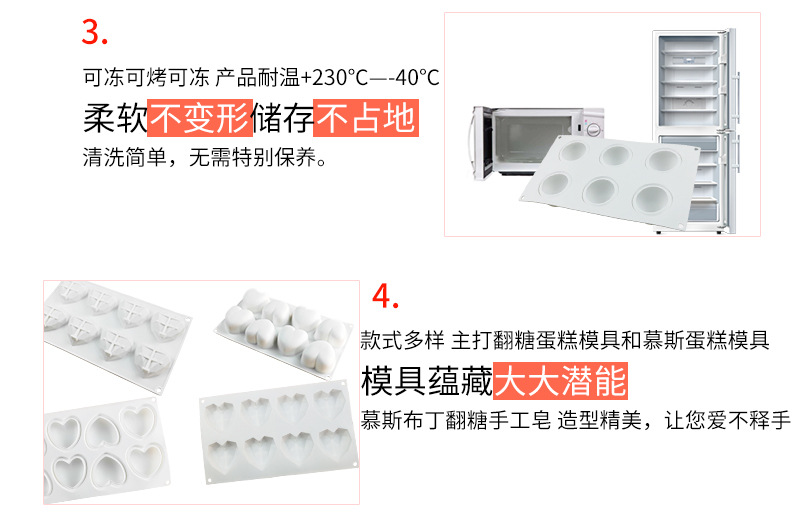 3.

可冻可烤可冻 产品耐温+230°C—-40°C

柔软不变形储存不占地

清洗简单，无需特别保养。

4.

款式多样 主打翻糖蛋糕模具和慕斯蛋糕模具

模具蕴藏大大潜能

慕斯布丁翻糖手工皂 造型精美，让您爱不释手