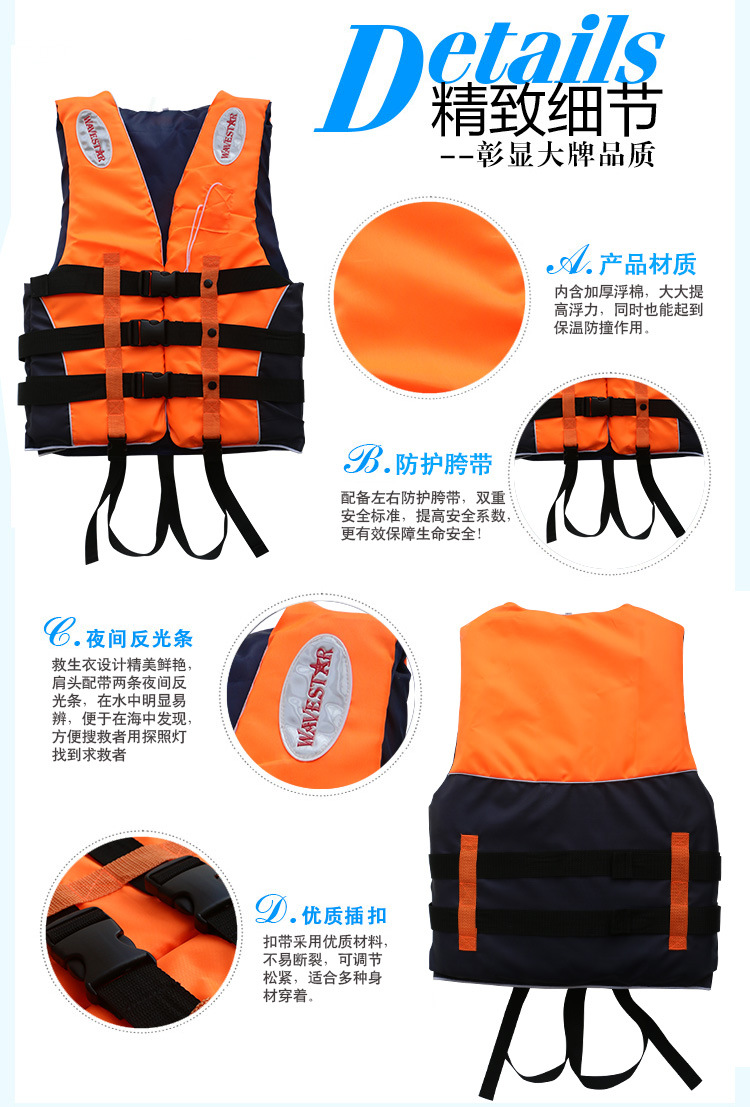 Details
精致细节
--彰显大牌品质

WAVESTAR
WAVESTAR

A. 产品材质
内含加厚浮棉，大大提高浮力，同时也能起到保温防撞作用。

B. 防护胯带
配备左右防护胯带，双重安全标准，提高安全系数，更有效保障生命安全！

C. 夜间反光条
救生衣设计精美鲜艳，肩头配带两条夜间反光条，在水中明显易辨，便于在海中发现，方便搜救者用探照灯找到求救者

WAVESTAR

D. 优质插扣
扣带采用优质材料，不易断裂，可调节松紧，适合多种身材穿着。