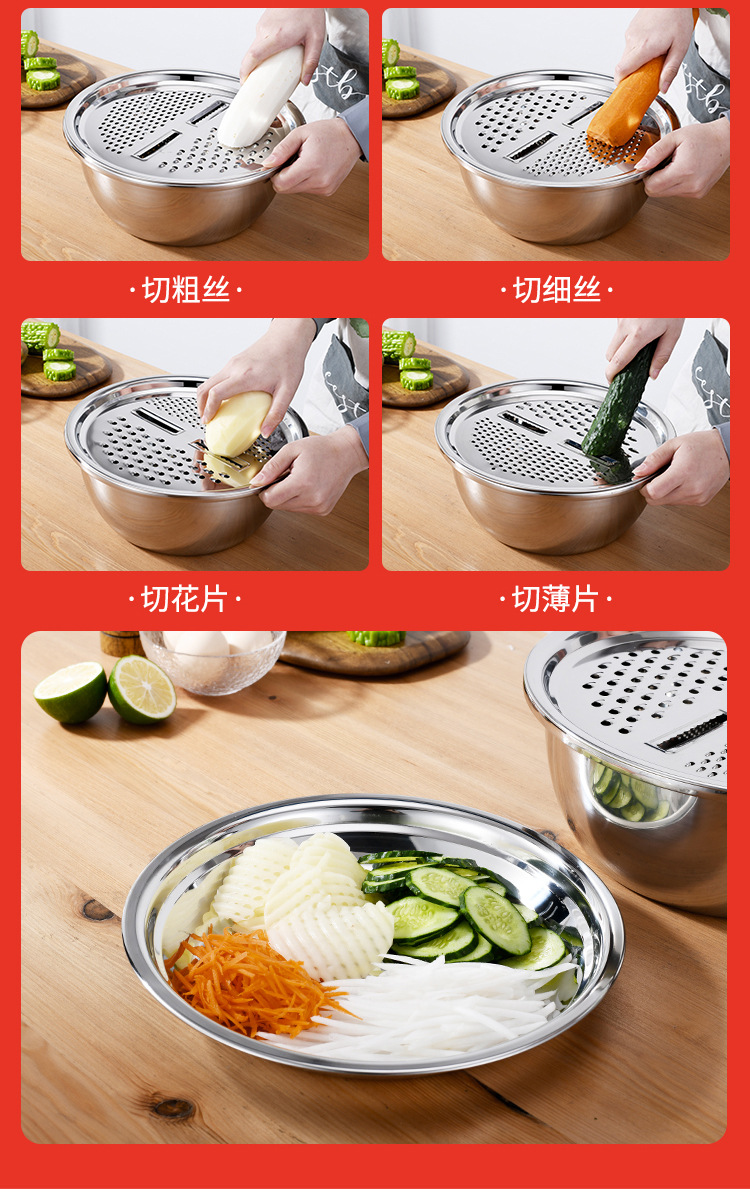 ·切粗丝·

·切细丝·

·切花片·

·切薄片·