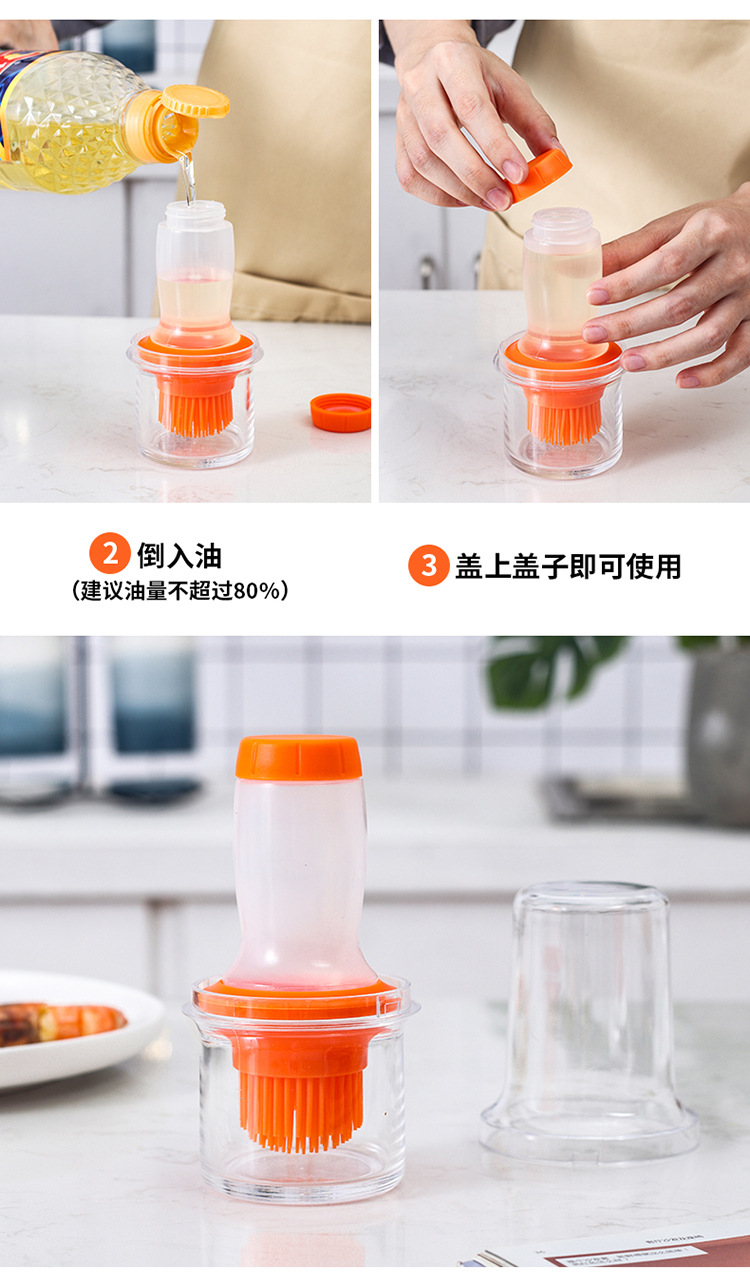 2 倒入油
（建议油量不超过80%）

3 盖上盖子即可使用