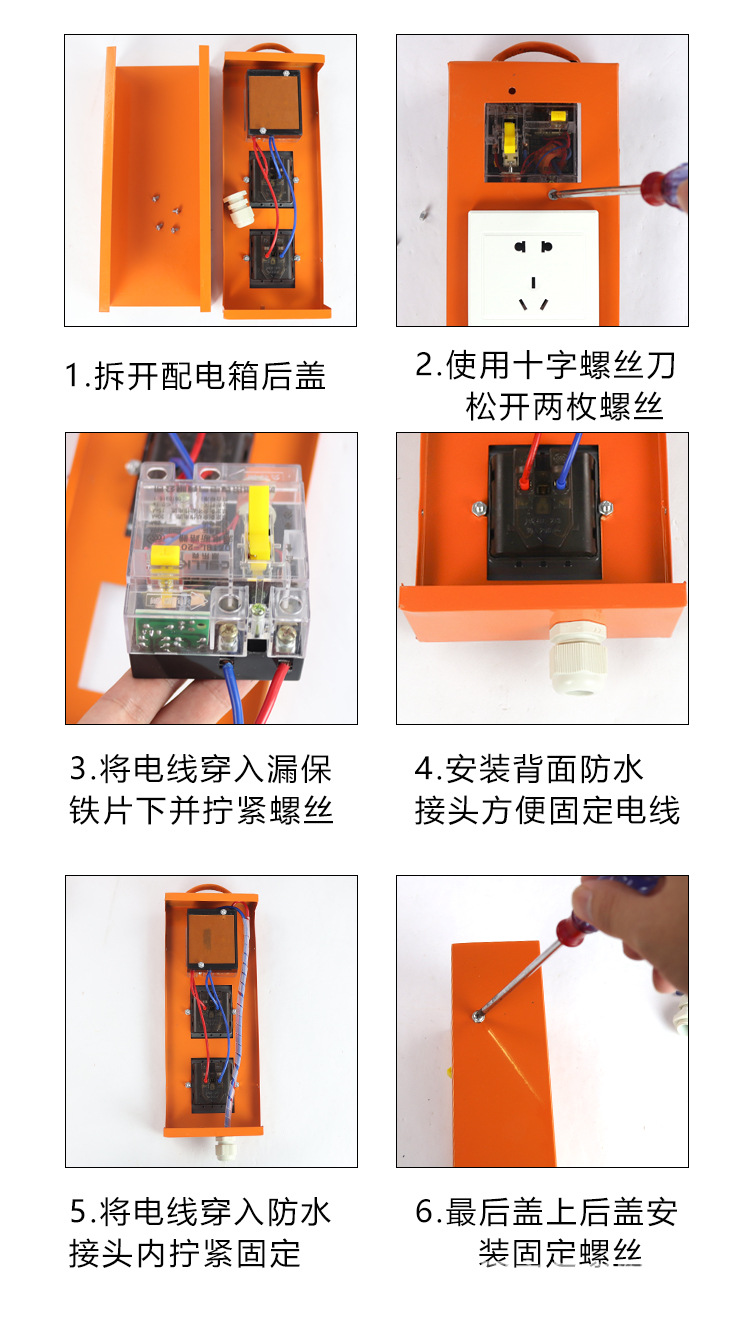 1.拆开配电箱后盖

2.使用十字螺丝刀松开两枚螺丝

3.将电线穿入漏保铁片下并拧紧螺丝

4.安装背面防水接头方便固定电线

5.将电线穿入防水接头内拧紧固定

6.最后盖上后盖安装固定螺丝