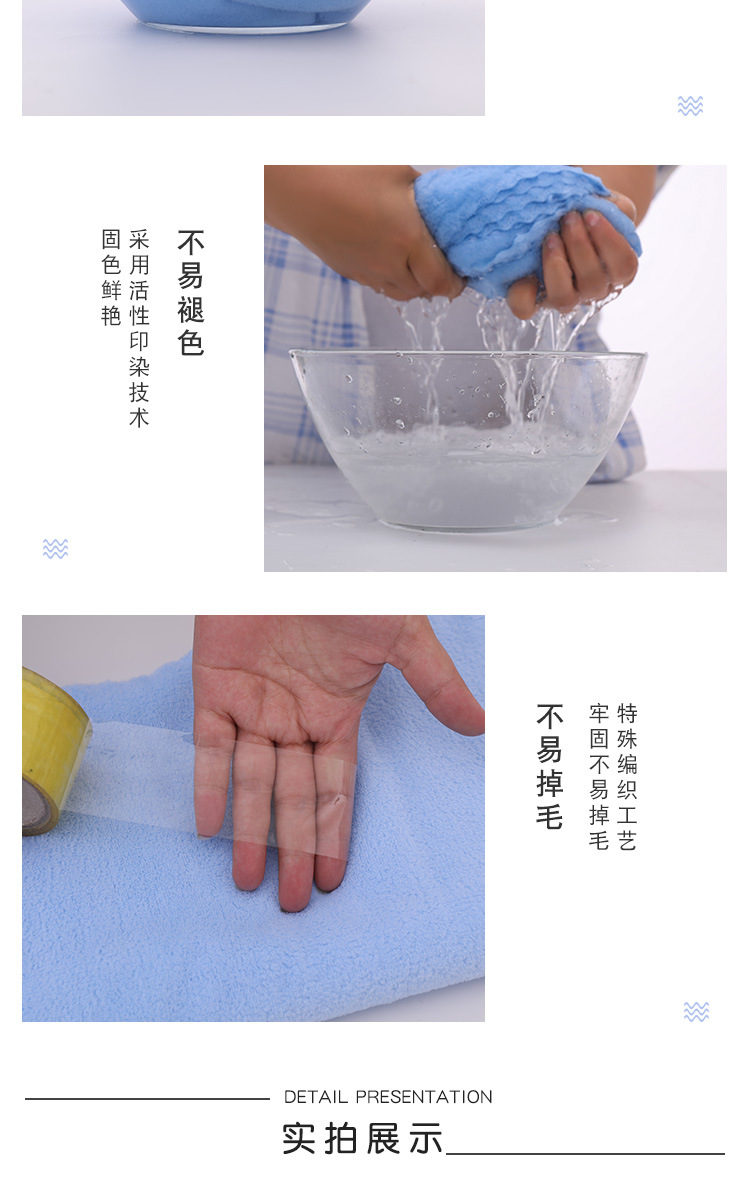 不易褪色

采用活性印染技术
固色鲜艳

不易掉毛

特殊编织工艺
牢固不易掉毛

DETAIL PRESENTATION
实拍展示