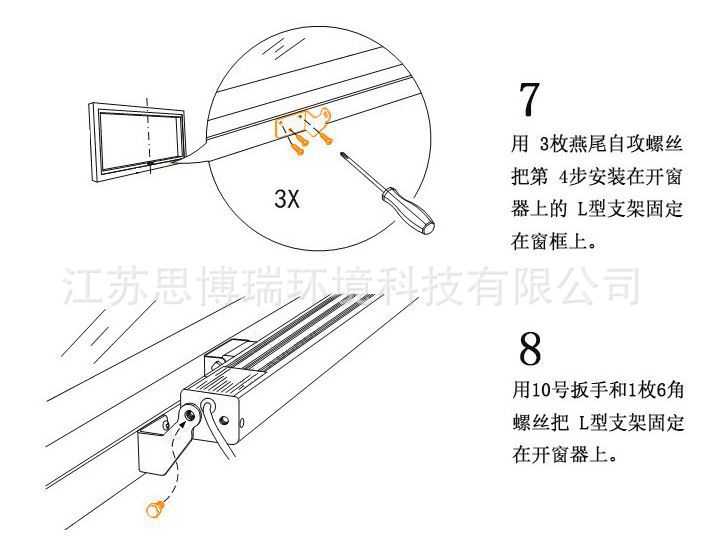 3X

7

用 3枚燕尾自攻螺丝把第 4步安装在开窗器上的 L型支架固定在窗框上。

江苏思博瑞环境科技有限公司

8

用10号扳手和1枚6角螺丝把 L型支架固定在开窗器上。