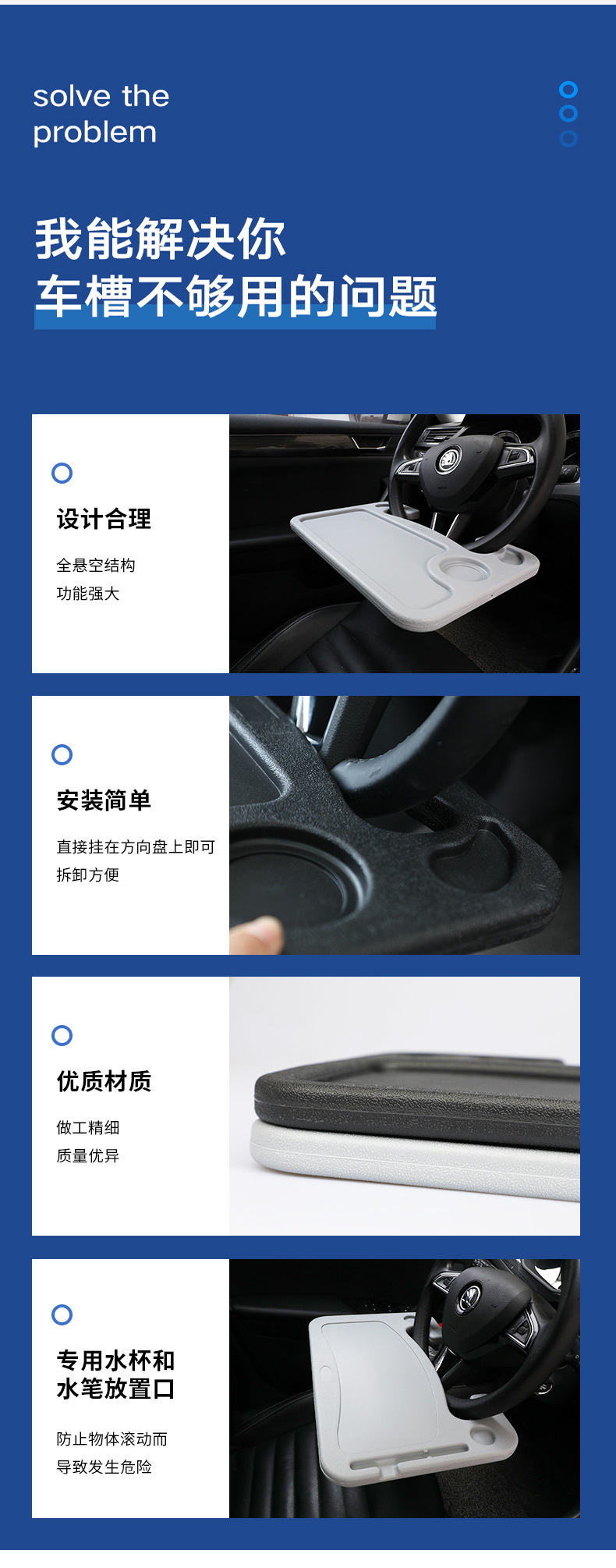 solve the problem

我能解决你
车槽不够用的问题

设计合理

全悬空结构
功能强大

安装简单

直接挂在方向盘上即可
拆卸方便

优质材质

做工精细
质量优异

专用水杯和
水笔放置口

防止物体滚动而
导致发生危险