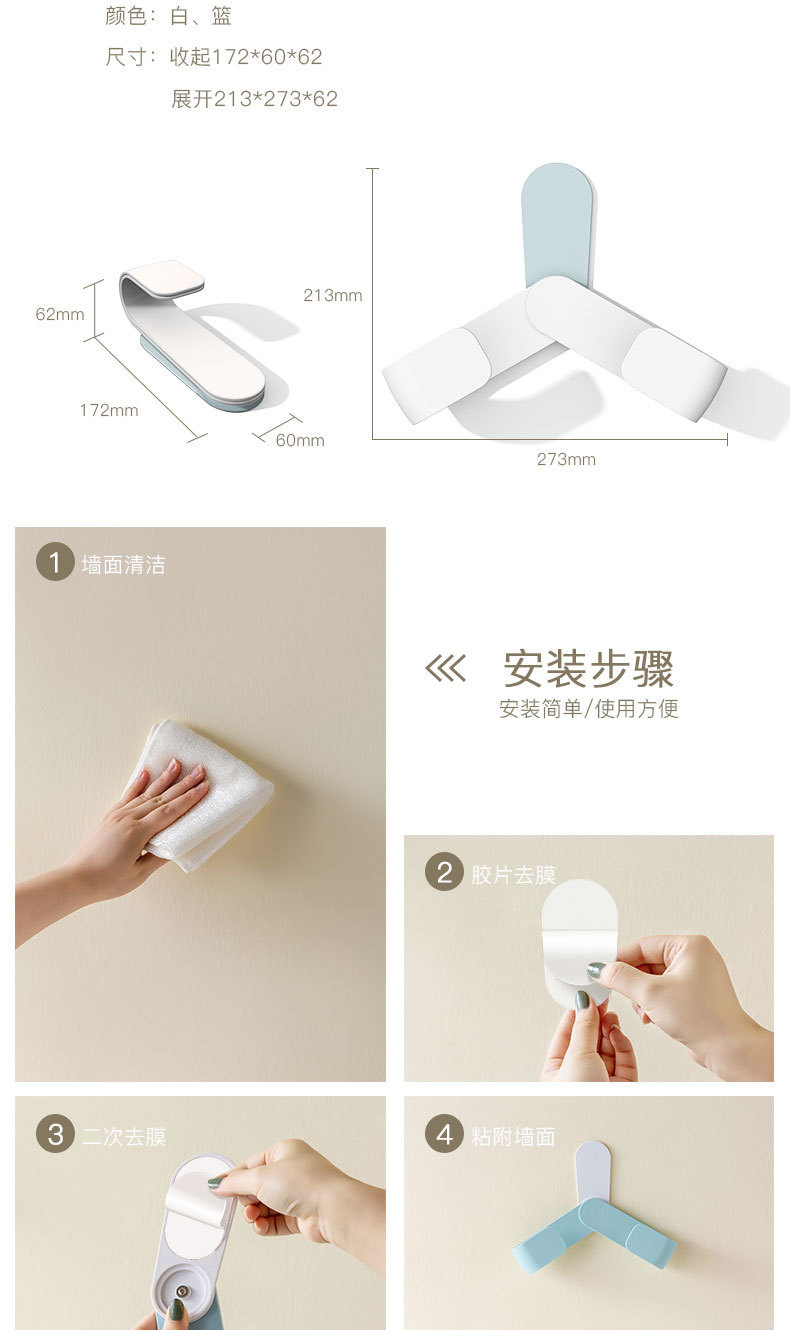 颜色：白、篮
尺寸：收起172*60*62
展开213*273*62

62mm
172mm
60mm
213mm
273mm

1 墙面清洁

安装步骤
安装简单/使用方便

2 胶片去膜

3 二次去膜

4 粘附墙面