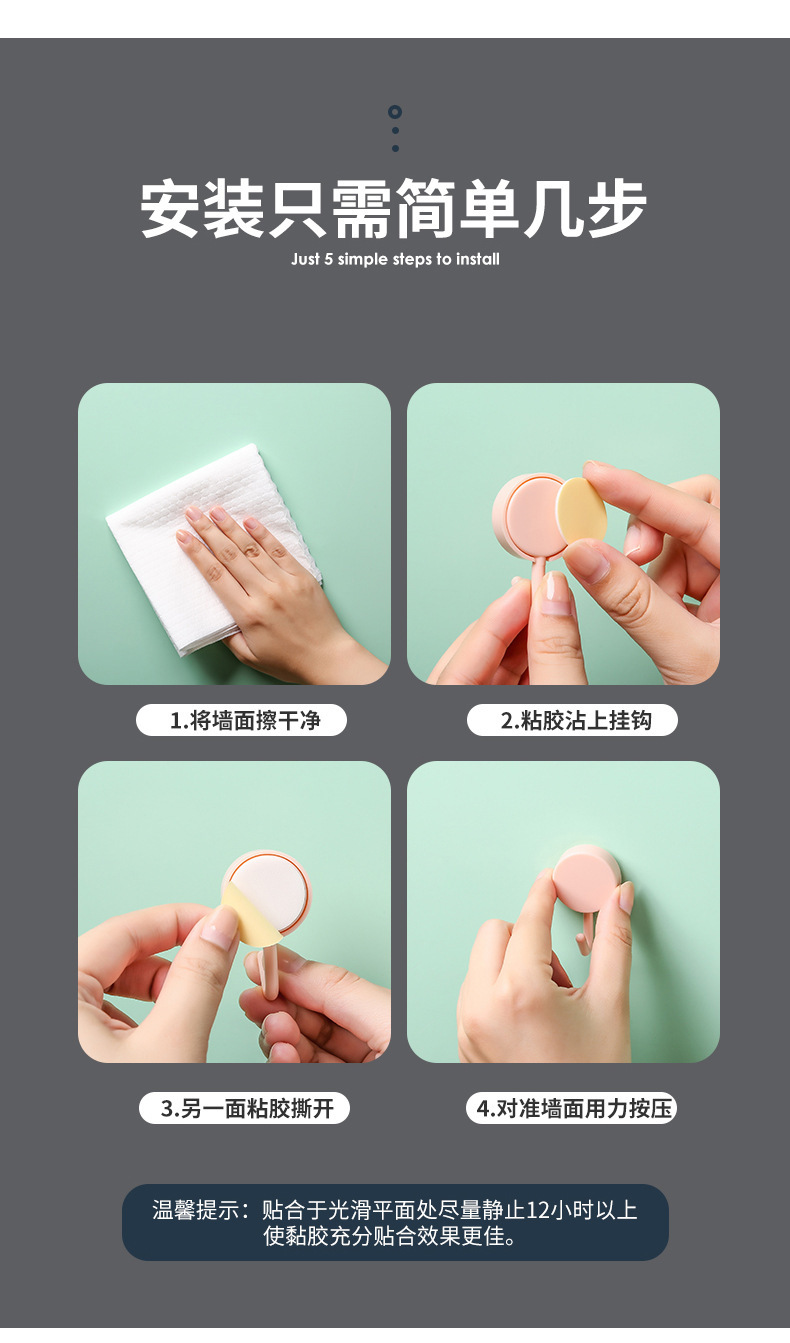 安装只需简单几步

Just 5 simple steps to install

1.将墙面擦干净

2.粘胶沾上挂钩

3.另一面粘胶撕开

4.对准墙面用力按压

温馨提示：贴合于光滑平面处尽量静止12小时以上使黏胶充分贴合效果更佳。