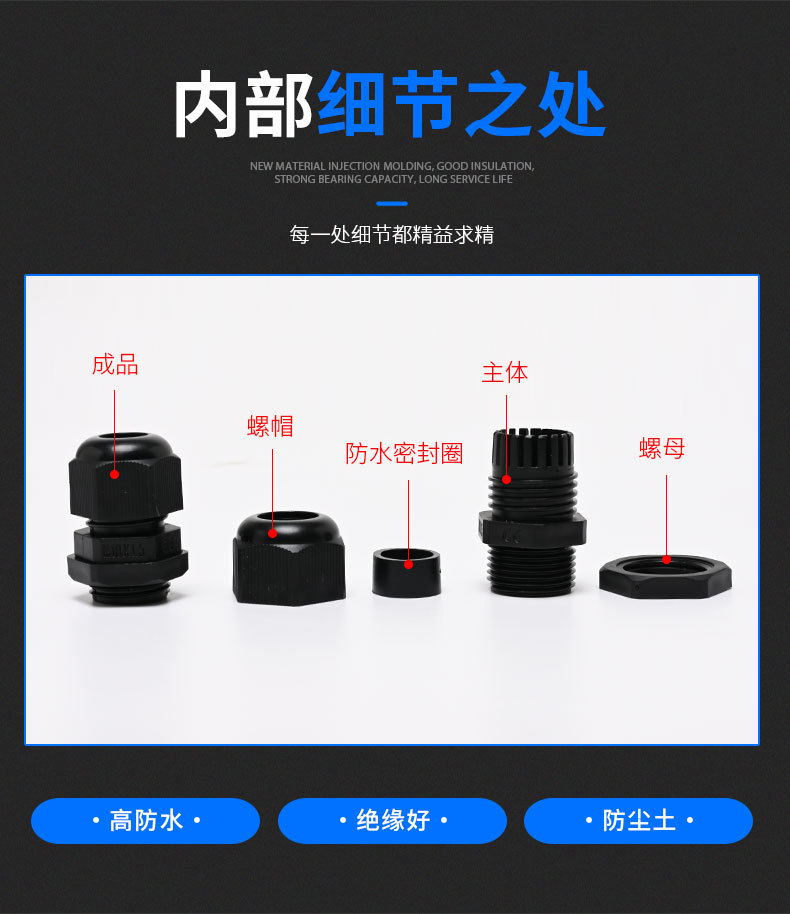 内部细节之处

NEW MATERIAL INJECTION MOLDING, GOOD INSULATION, STRONG BEARING CAPACITY, LONG SERVICE LIFE

每一处细节都精益求精

成品

螺帽

防水密封圈

主体

螺母

· 高防水 ·

· 绝缘好 ·

· 防尘土 ·