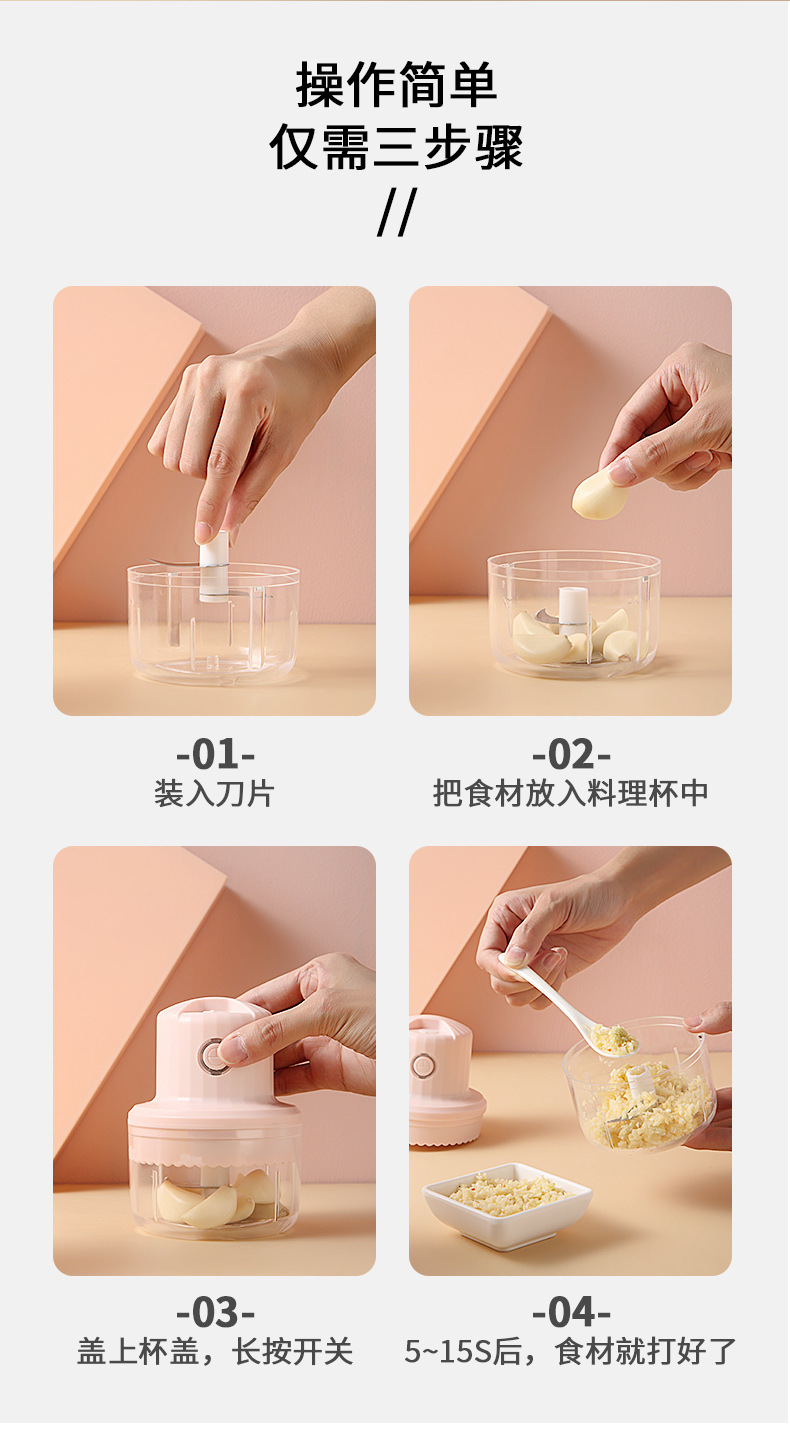 操作简单
仅需三步骤
//

-01-
装入刀片

-02-
把食材放入料理杯中

-03-
盖上杯盖，长按开关

-04-
5~15S后，食材就打好了